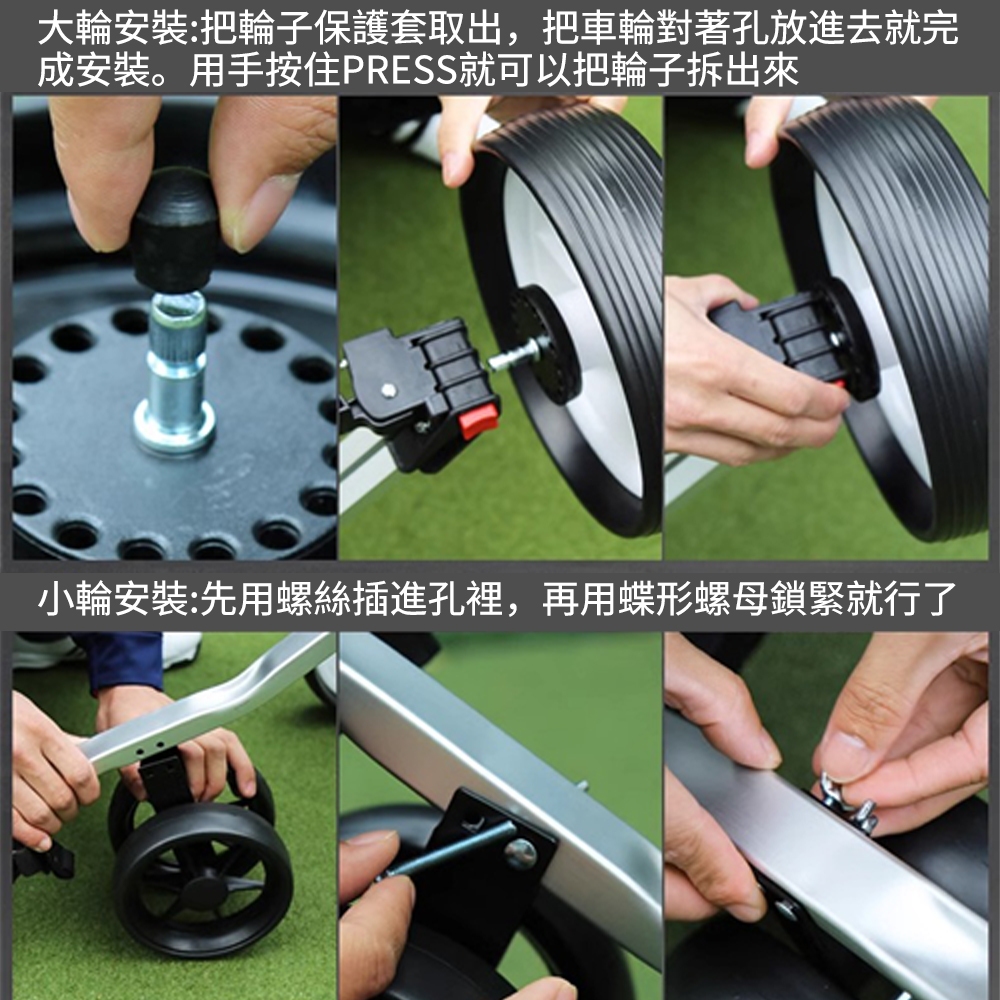 大輪安裝:把輪子保護套取出，把車輪對著孔放進去就完成安裝。用手按住PRESS就可以把輪子拆出來

小輪安裝:先用螺絲插進孔裡，再用蝶形螺母鎖緊就行了