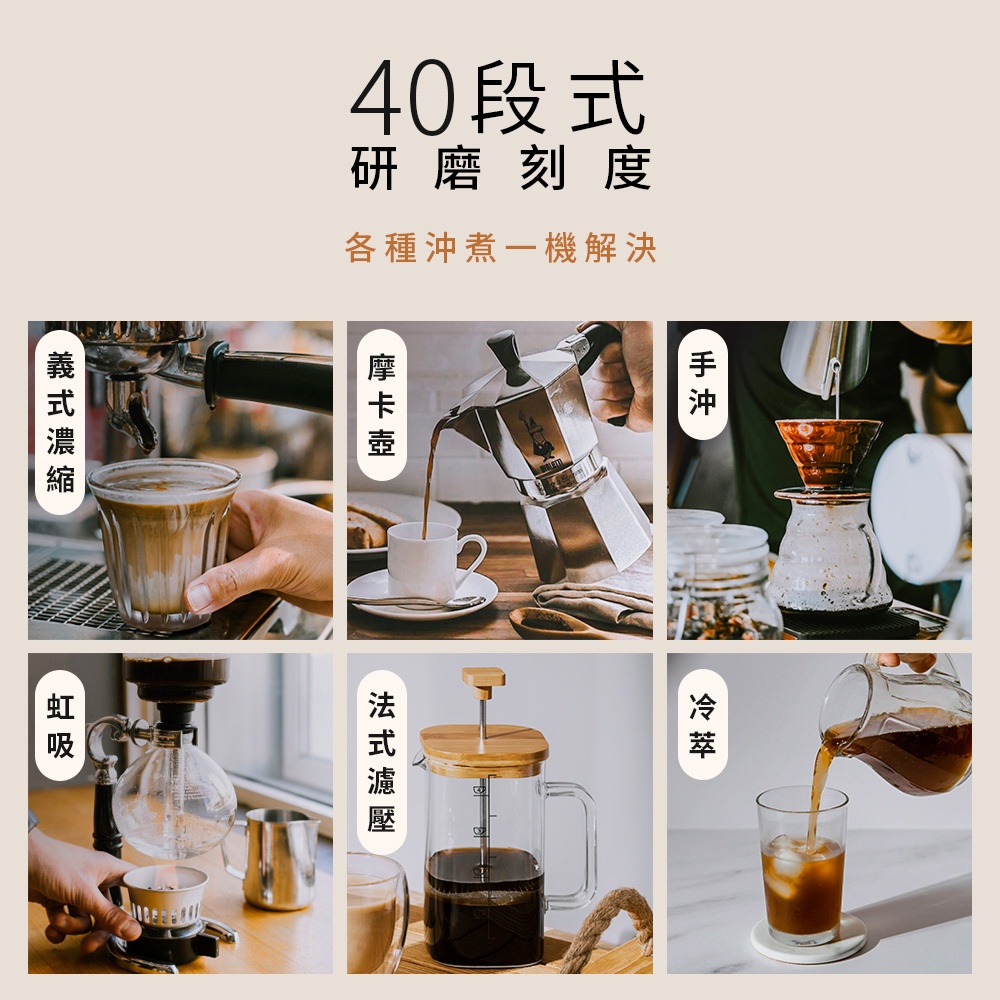 40段式
研磨刻度

各種沖煮一機解決

義式濃縮

摩卡壺

手沖

虹吸

法式濾壓

冷萃