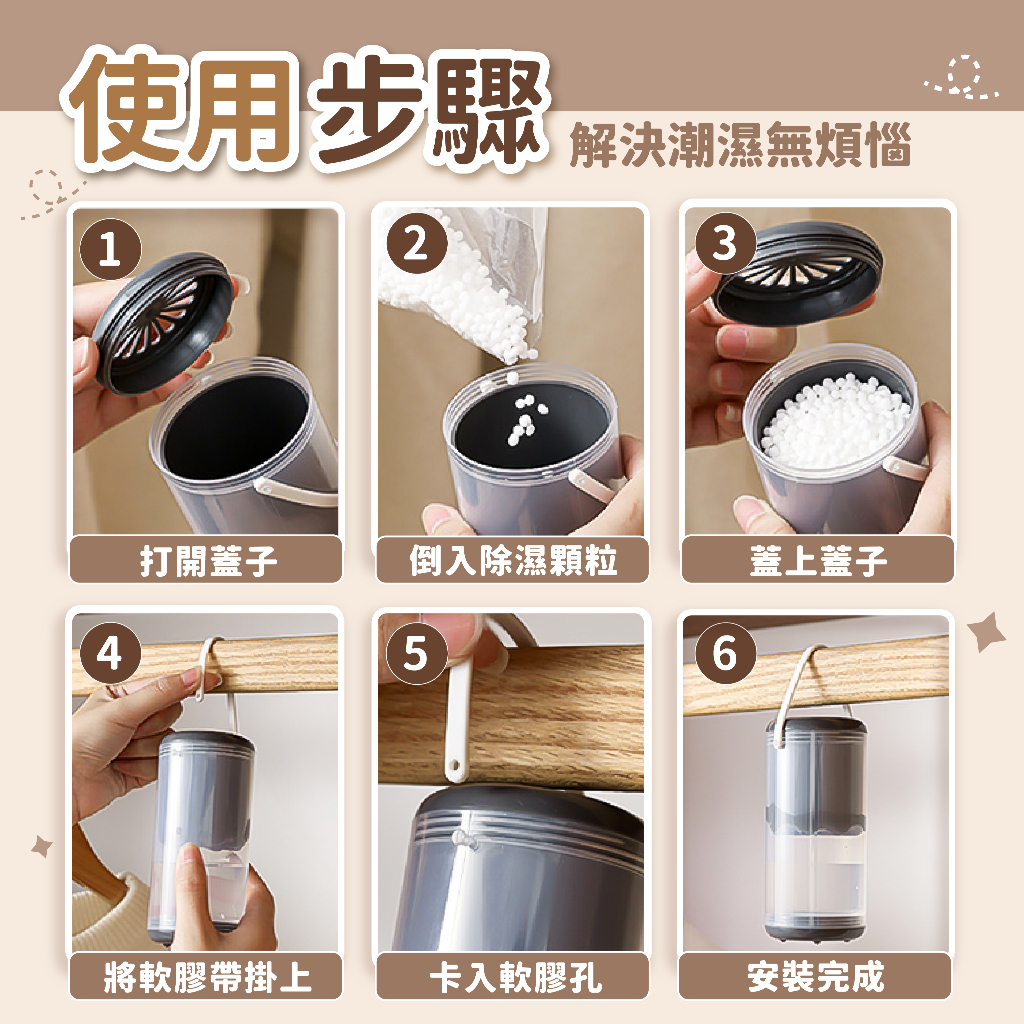 使用步驟
解決潮濕無煩惱

1
打開蓋子

2
倒入除濕顆粒

3
蓋上蓋子

4
將軟膠帶掛上

5
卡入軟膠孔

6
安裝完成