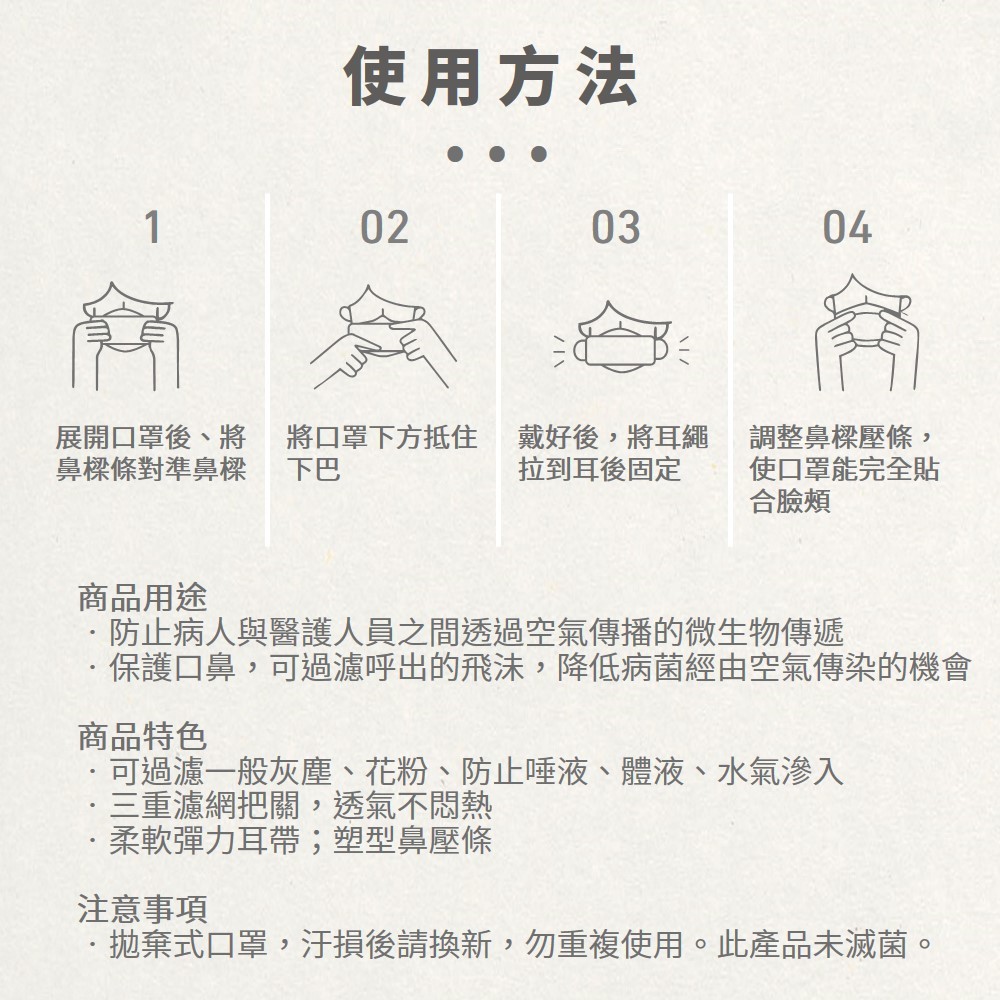 使用方法

1

展開口罩後、將鼻樑條對準鼻樑

02

將口罩下方抵住下巴

03

戴好後，將耳繩拉到耳後固定

04

調整鼻樑壓條，使口罩能完全貼合臉頰

商品用途
· 防止病人與醫護人員之間透過空氣傳播的微生物傳遞
· 保護口鼻，可過濾呼出的飛沫，降低病菌經由空氣傳染的機會

商品特色
· 可過濾一般灰塵、花粉、防止唾液、體液、水氣滲入
· 三重濾網把關，透氣不悶熱
· 柔軟彈力耳帶；塑型鼻壓條

注意事項
· 拋棄式口罩，汙損後請換新，勿重複使用。此產品未滅菌。