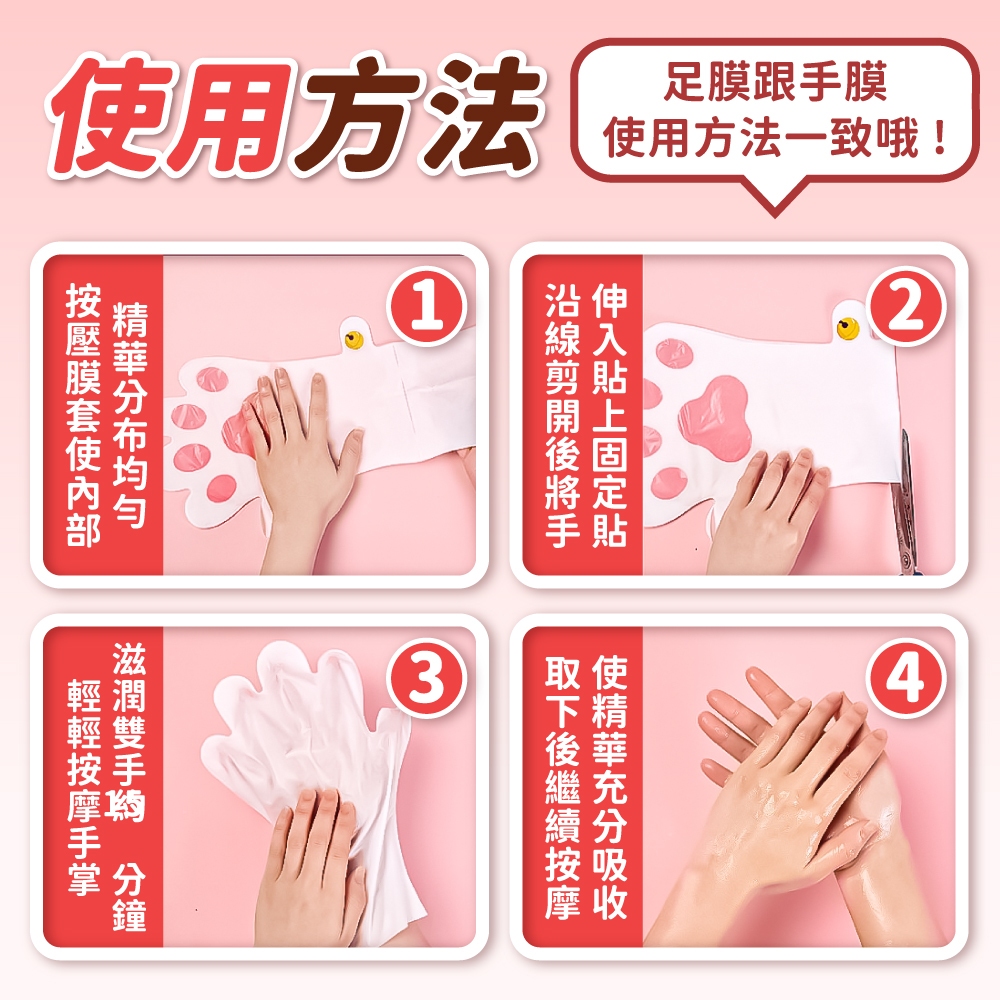 使用方法

足膜跟手膜
使用方法一致哦！

1
按壓膜套使內部
精華分布均勻

2
沿線剪開後將手
伸入貼上固定貼

3
輕輕按摩手掌
滋潤雙手約　分鐘

4
取下後繼續按摩
使精華充分吸收