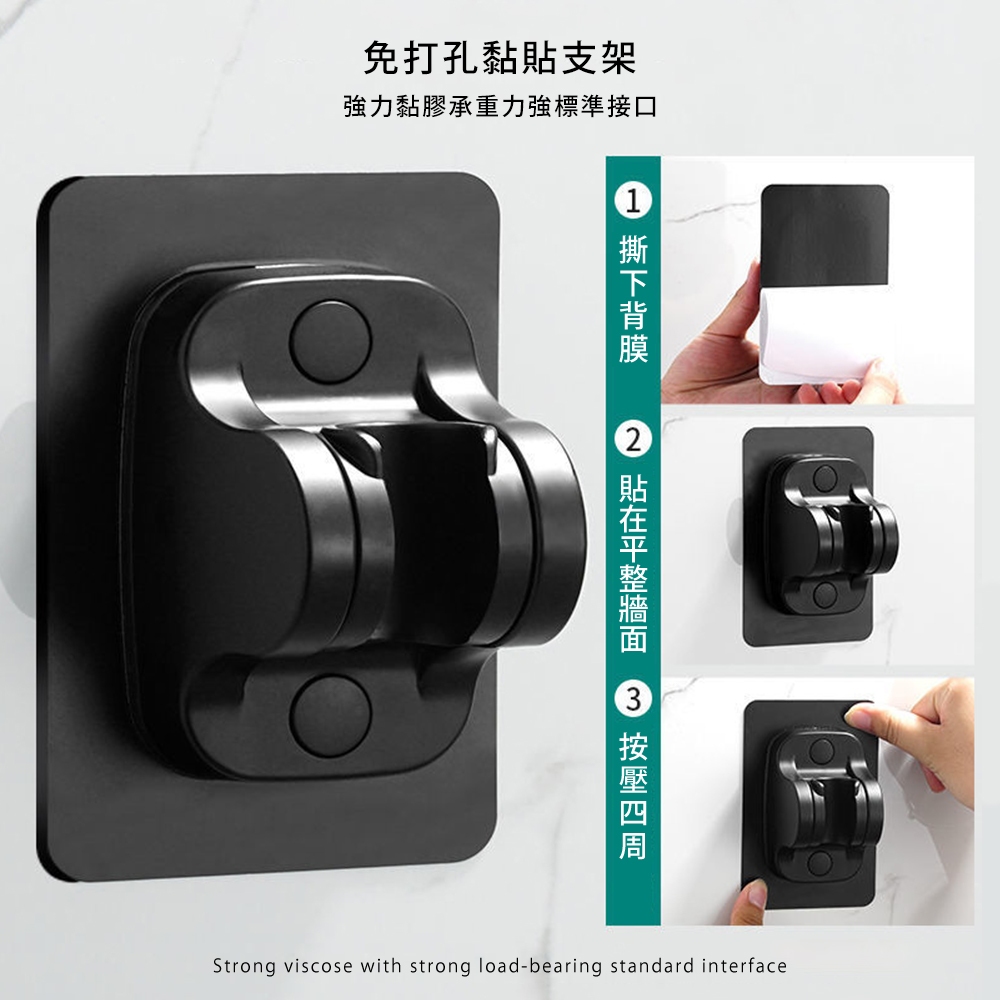 免打孔黏貼支架

強力黏膠承重力強標準接口

1 撕下背膜

2 貼在平整牆面

3 按壓四周

Strong viscose with strong load-bearing standard interface