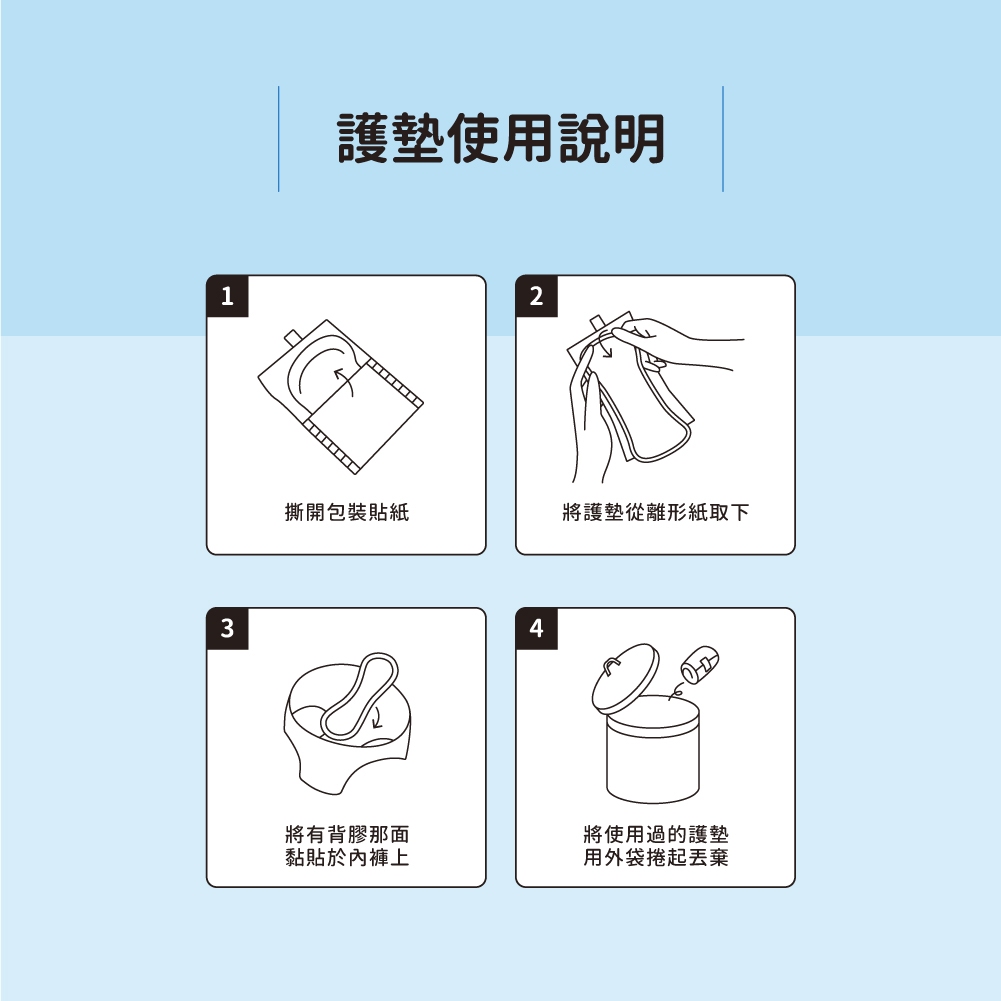 護墊使用說明

1
撕開包裝貼紙

2
將護墊從離形紙取下

3
將有背膠那面
黏貼於內褲上

4
將使用過的護墊
用外袋捲起丟棄