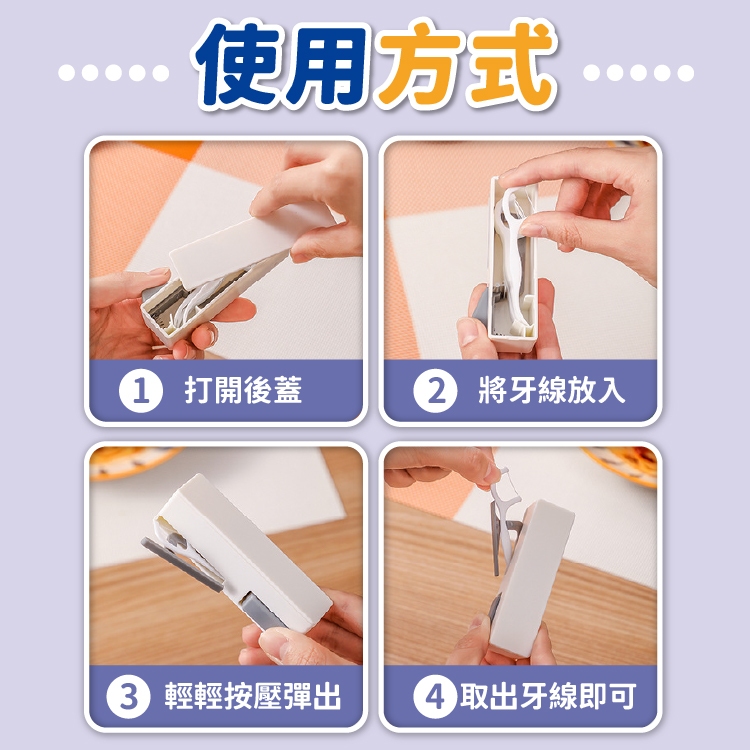 使用方式

1 打開後蓋

2 將牙線放入

3 輕輕按壓彈出

4 取出牙線即可