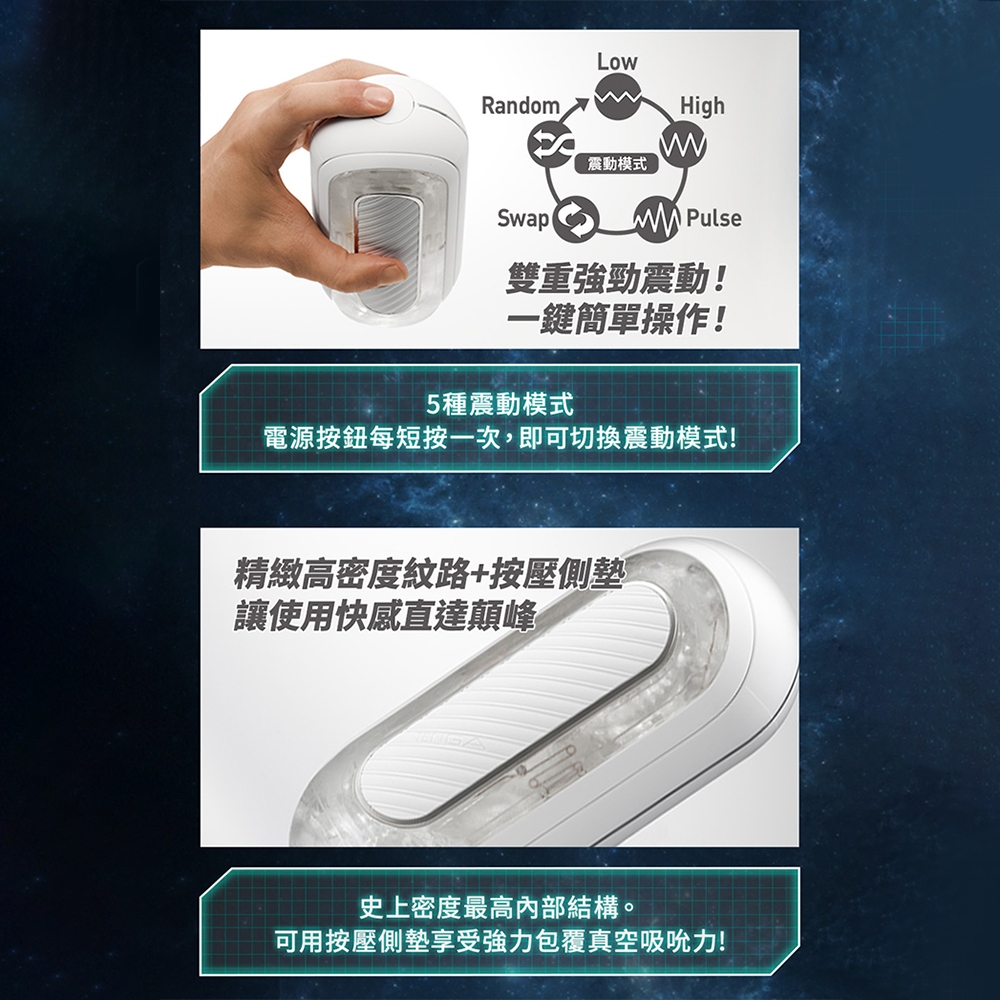 Low

Random

High

震動模式

Swap

Pulse

雙重強勁震動！
一鍵簡單操作！

5種震動模式
電源按鈕每短按一次，即可切換震動模式!

精緻高密度紋路+按壓側墊
讓使用快感直達顛峰

史上密度最高內部結構。
可用按壓側墊享受強力包覆真空吸吮力!