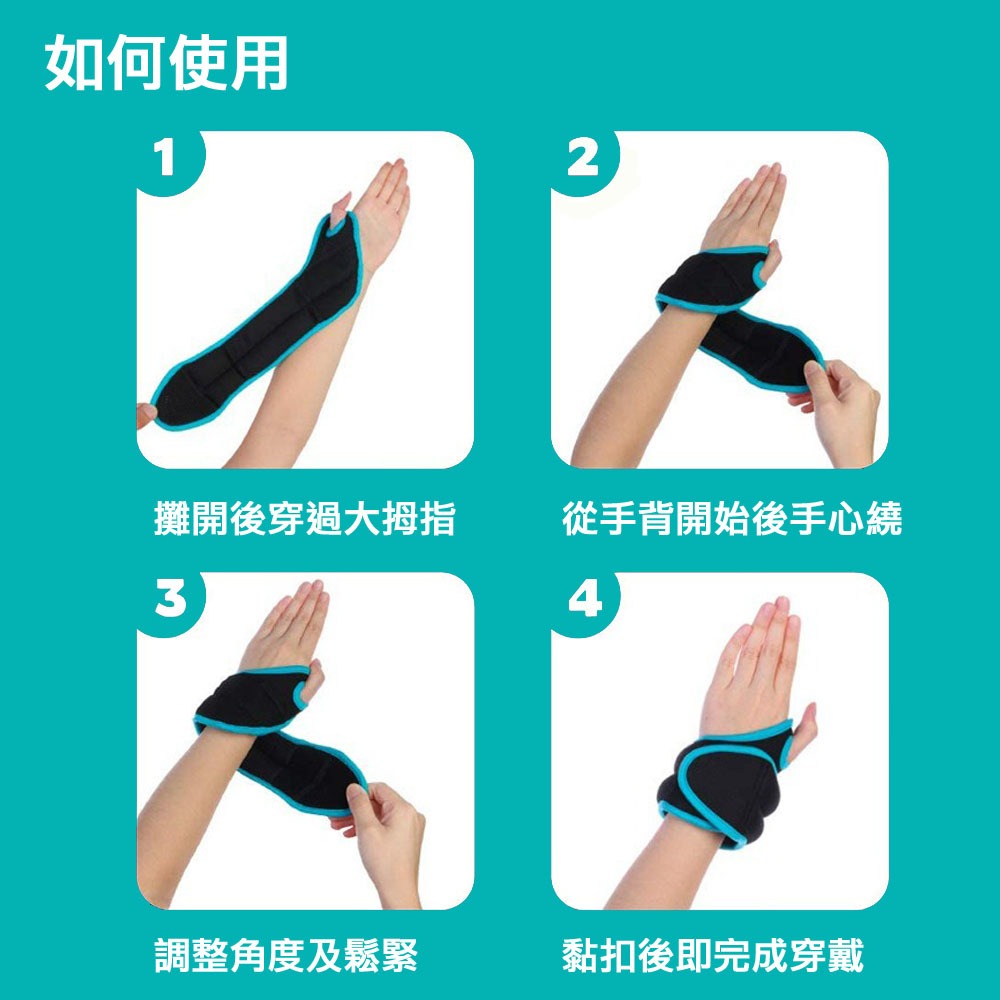 如何使用

1

攤開後穿過大拇指

2

從手背開始後手心繞

3

調整角度及鬆緊

4

黏扣後即完成穿戴