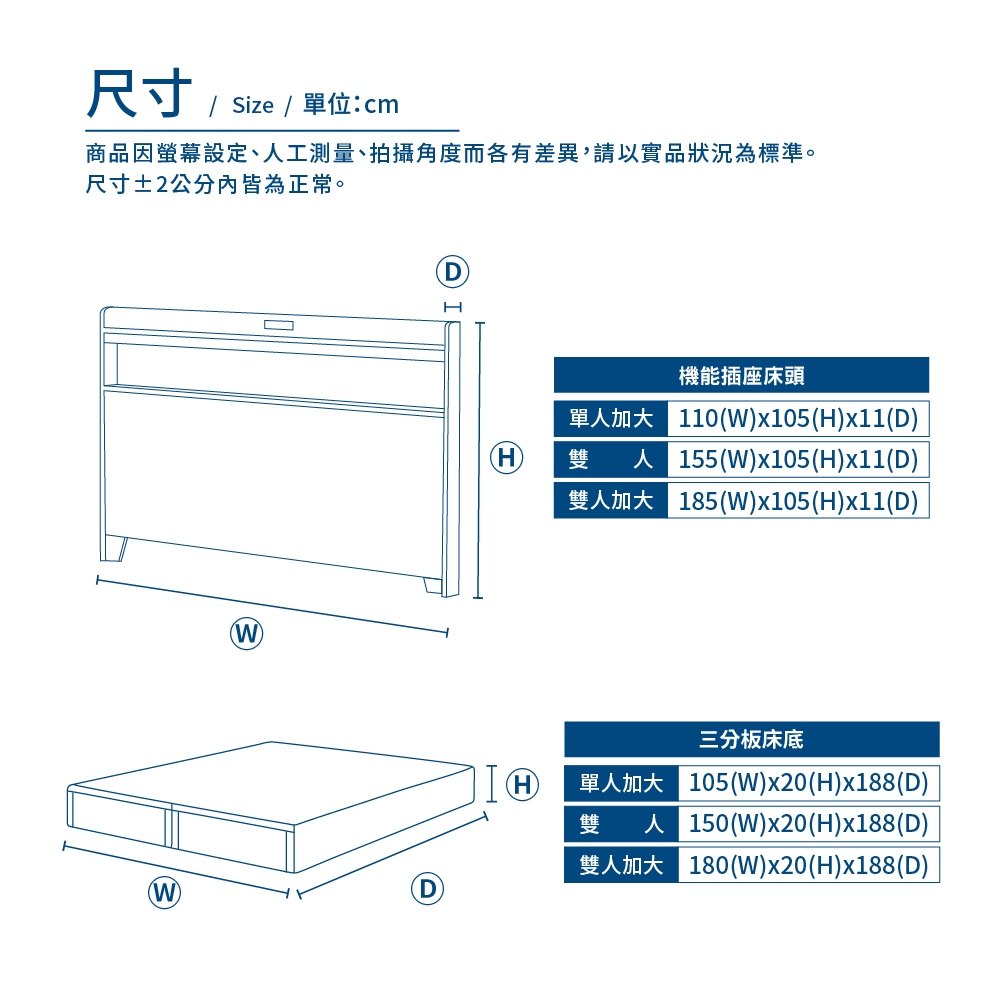 尺寸 / Size / 單位:cm

商品因螢幕設定、人工測量、拍攝角度而各有差異,請以實品狀況為標準。
尺寸±2公分內皆為正常。

D

H

W

| 機能插座床頭 | |
|---|---|
| 單人加大 | 110(W)x105(H)x11(D) |
| 雙　　人 | 155(W)x105(H)x11(D) |
| 雙人加大 | 185(W)x105(H)x11(D) |

H

W

D

| 三分板床底 | |
|---|---|
| 單人加大 | 105(W)x20(H)x188(D) |
| 雙　　人 | 150(W)x20(H)x188(D) |
| 雙人加大 | 180(W)x20(H)x188(D) |