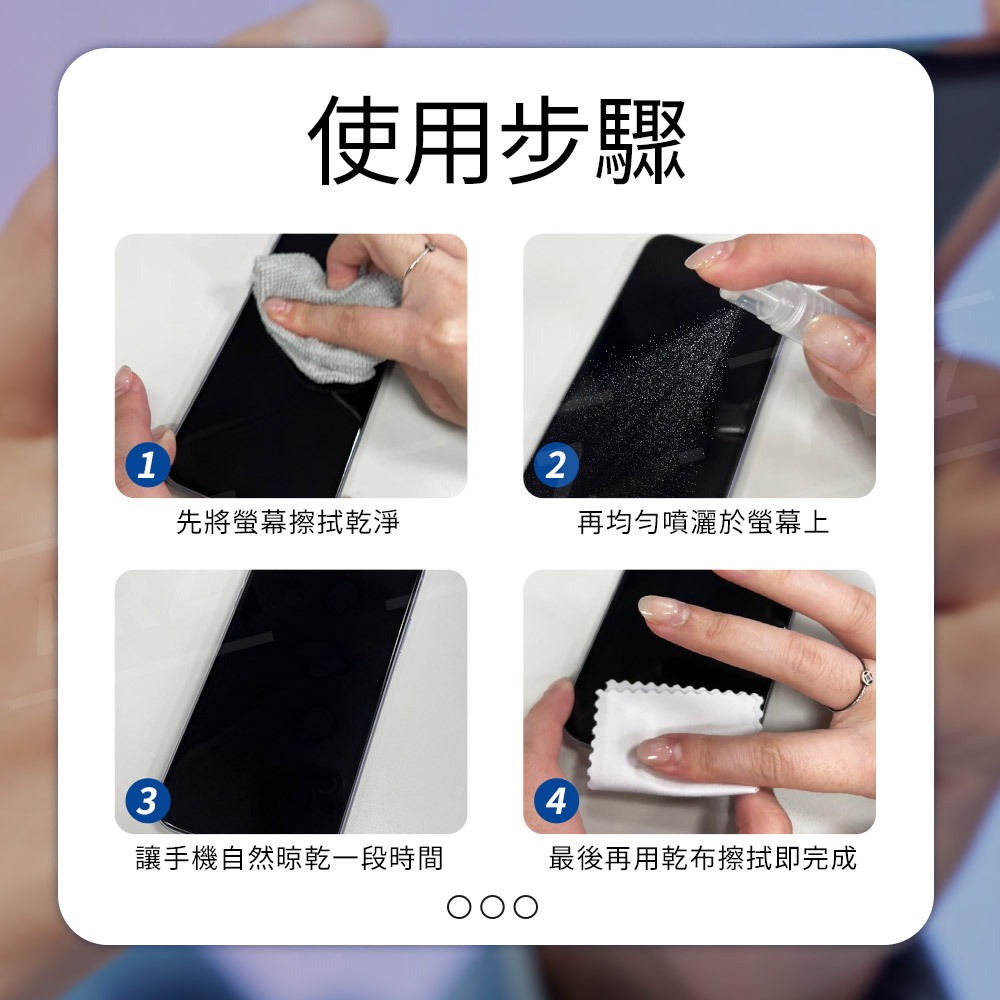 使用步驟

1
先將螢幕擦拭乾淨

2
再均勻噴灑於螢幕上

3
讓手機自然晾乾一段時間

4
最後再用乾布擦拭即完成