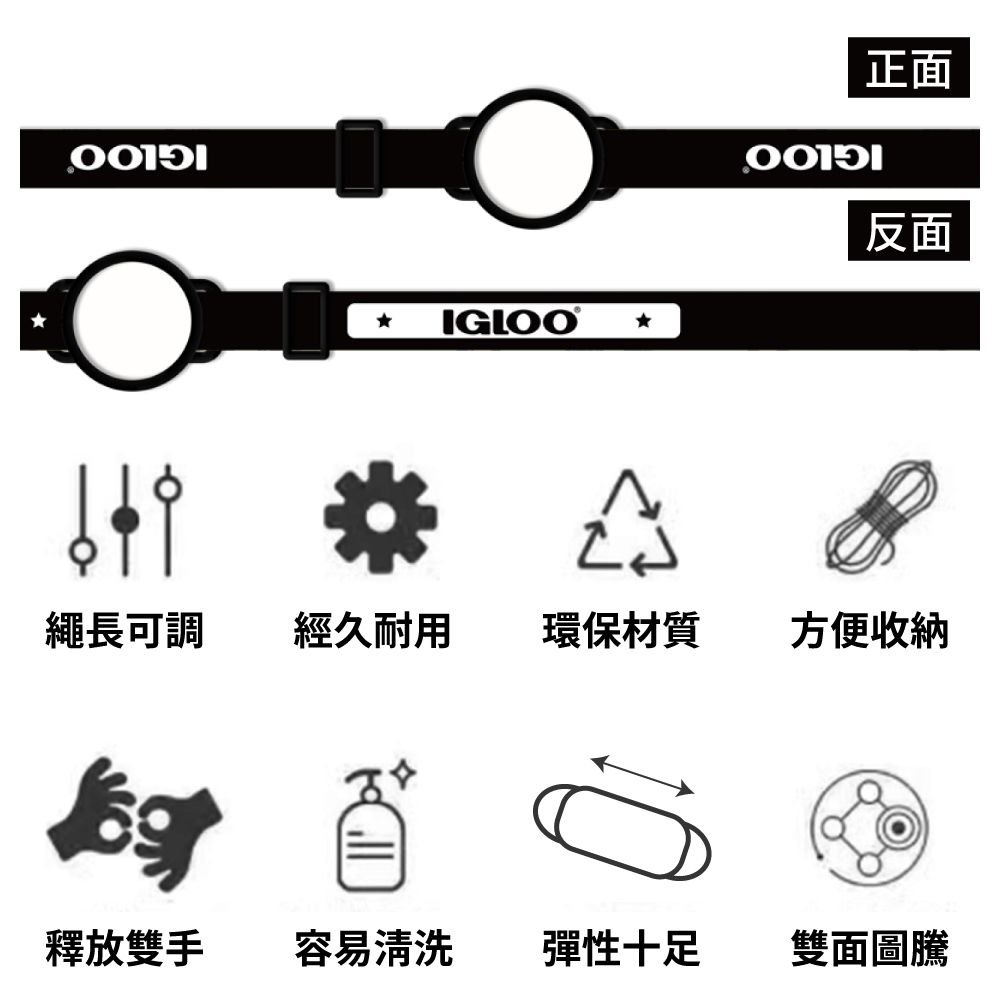 正面

IGLOO IGLOO

反面

IGLOO

繩長可調 經久耐用 環保材質 方便收納

釋放雙手 容易清洗 彈性十足 雙面圖騰