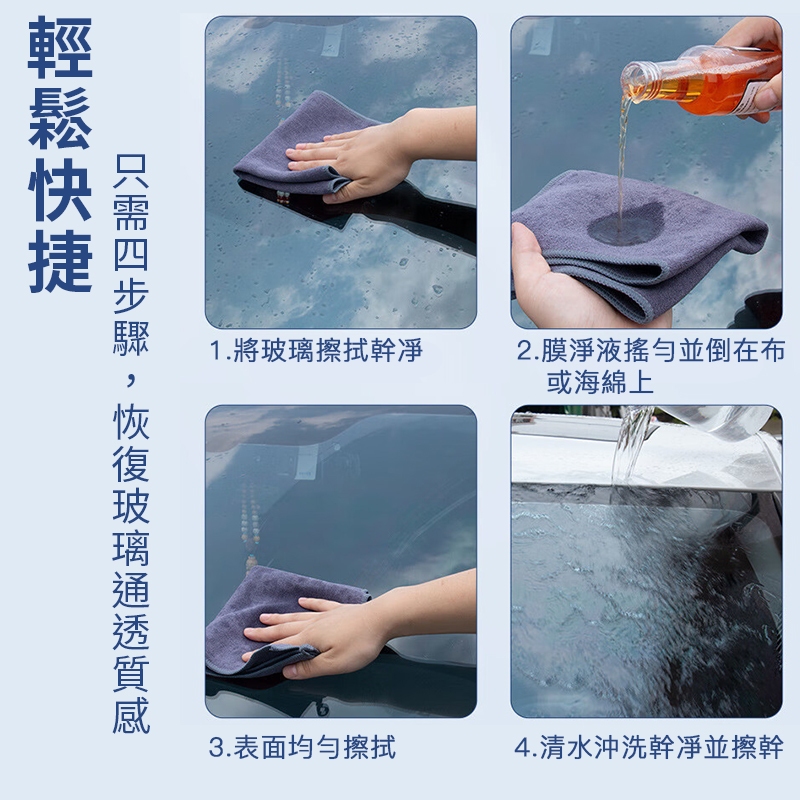 輕鬆快捷

只需四步驟，恢復玻璃通透質感

1.將玻璃擦拭幹淨

2.膜淨液搖勻並倒在布或海綿上

3.表面均勻擦拭

4.清水沖洗幹淨並擦幹