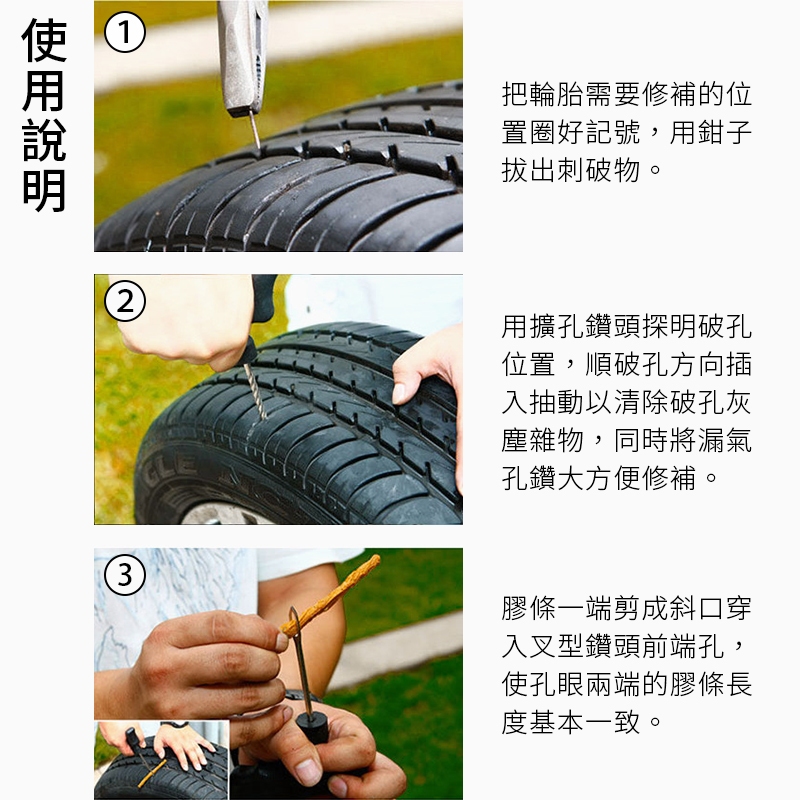 使用說明

1

把輪胎需要修補的位置圈好記號，用鉗子拔出刺破物。

2

用擴孔鑽頭探明破孔位置，順破孔方向插入抽動以清除破孔灰塵雜物，同時將漏氣孔鑽大方便修補。

3

膠條一端剪成斜口穿入叉型鑽頭前端孔，使孔眼兩端的膠條長度基本一致。