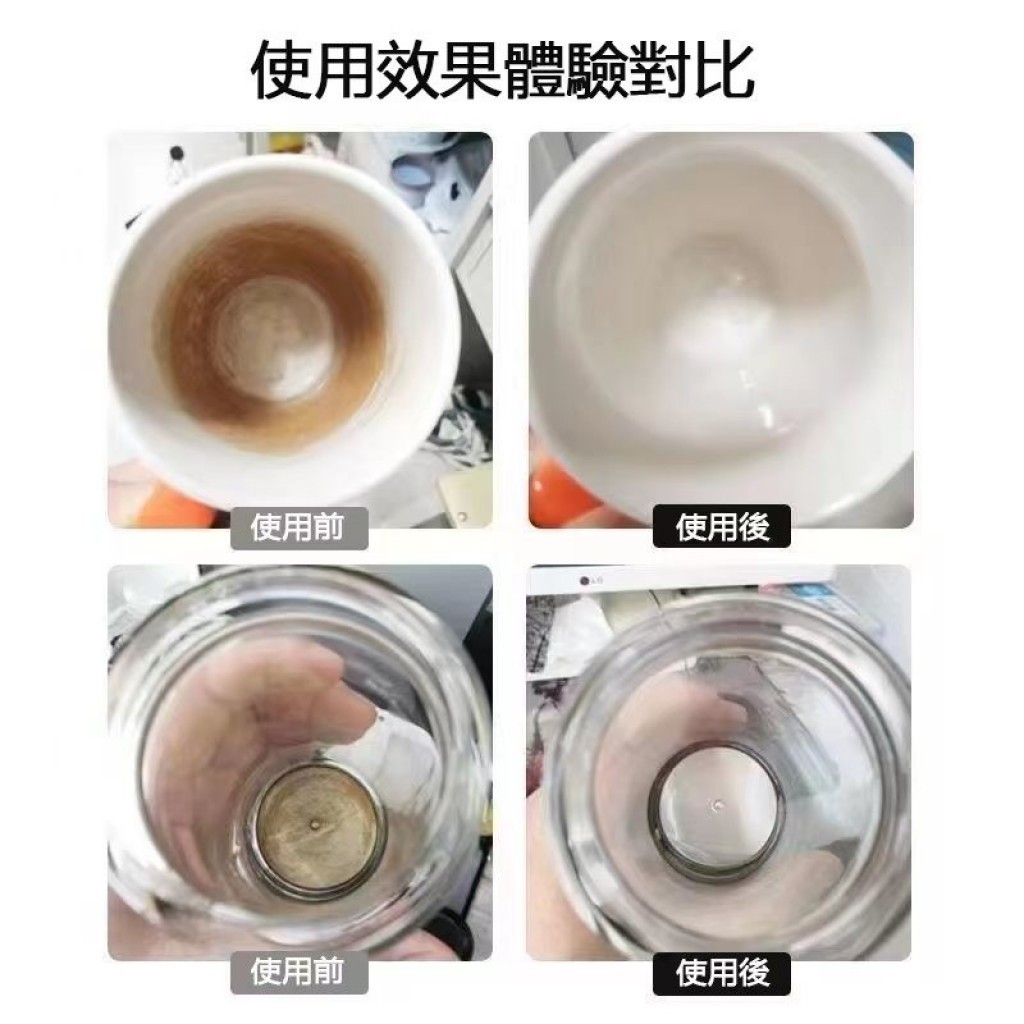 使用效果體驗對比

使用前

使用後

使用前

使用後