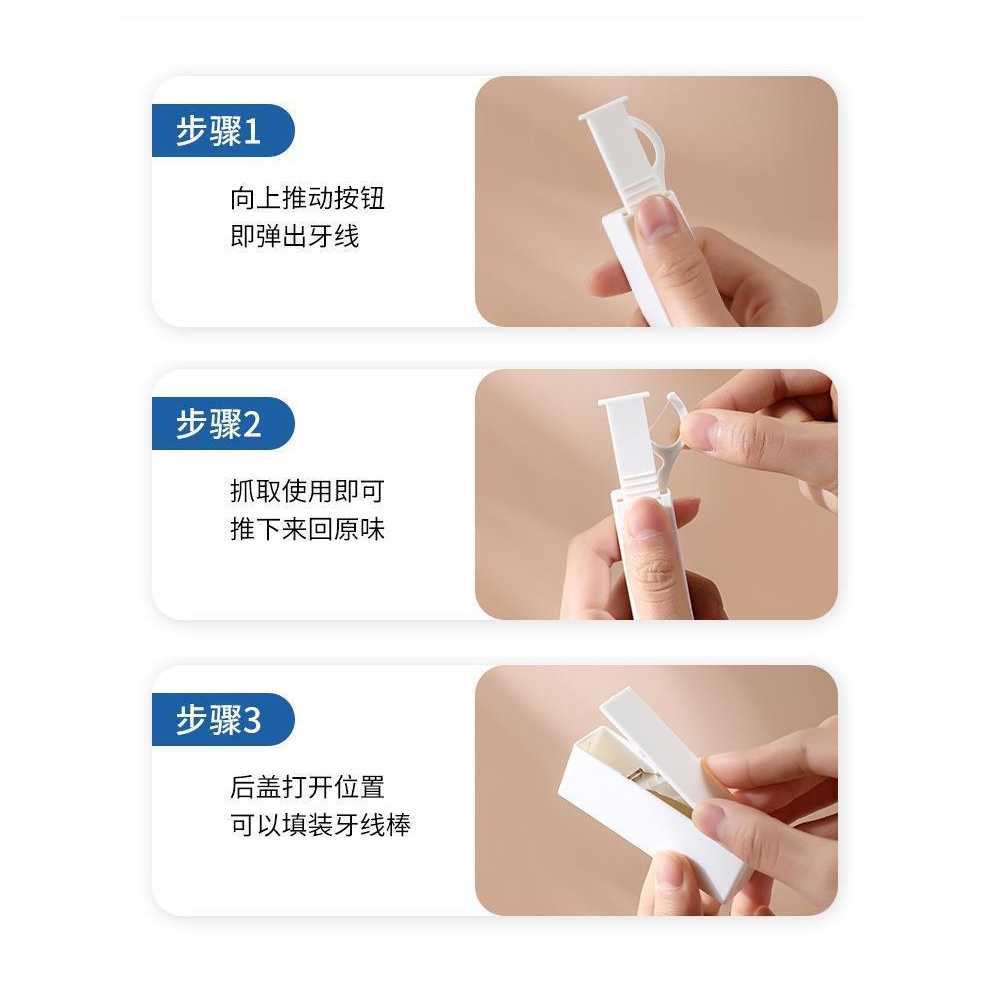 步骤1

向上推动按钮
即弹出牙线

步骤2

抓取使用即可
推下来回原味

步骤3

后盖打开位置
可以填装牙线棒