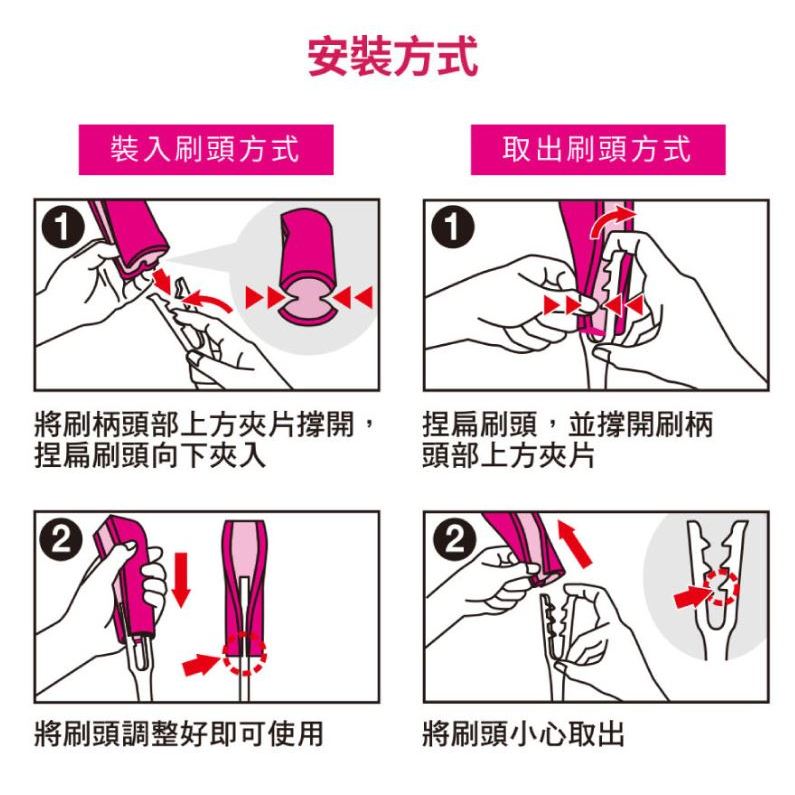 安裝方式

裝入刷頭方式

1

將刷柄頭部上方夾片撐開，捏扁刷頭向下夾入

2

將刷頭調整好即可使用

取出刷頭方式

1

捏扁刷頭，並撐開刷柄頭部上方夾片

2

將刷頭小心取出