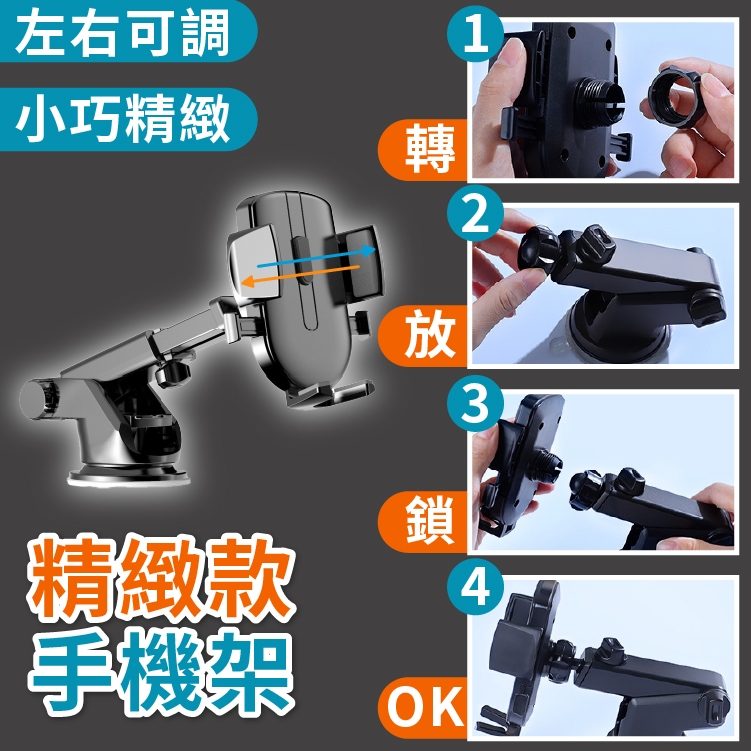 左右可調

小巧精緻

精緻款
手機架

1
轉

2
放

3
鎖

4
OK