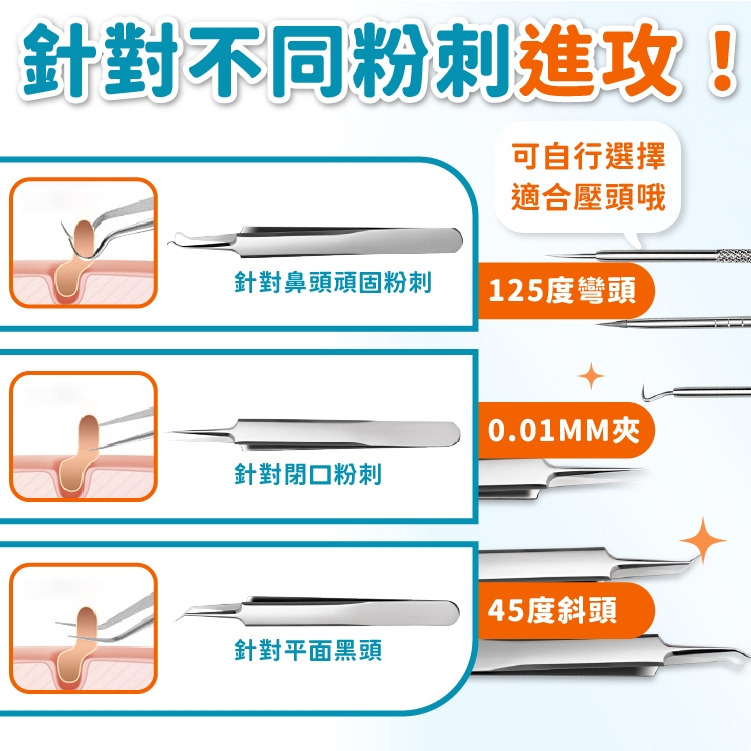 針對不同粉刺進攻！

可自行選擇
適合壓頭哦

針對鼻頭頑固粉刺

125度彎頭

針對閉口粉刺

0.01MM夾

針對平面黑頭

45度斜頭