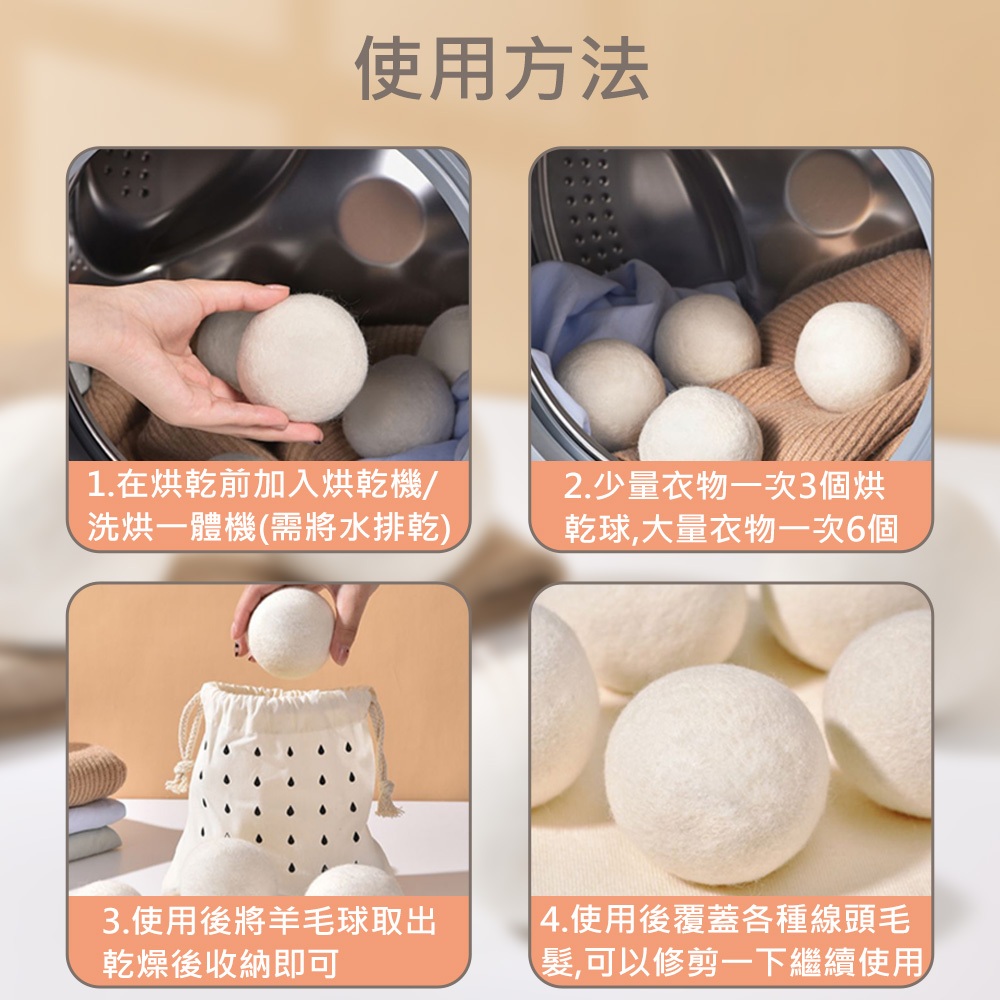 使用方法

1.在烘乾前加入烘乾機/洗烘一體機(需將水排乾)

2.少量衣物一次3個烘乾球,大量衣物一次6個

3.使用後將羊毛球取出乾燥後收納即可

4.使用後覆蓋各種線頭毛髮,可以修剪一下繼續使用