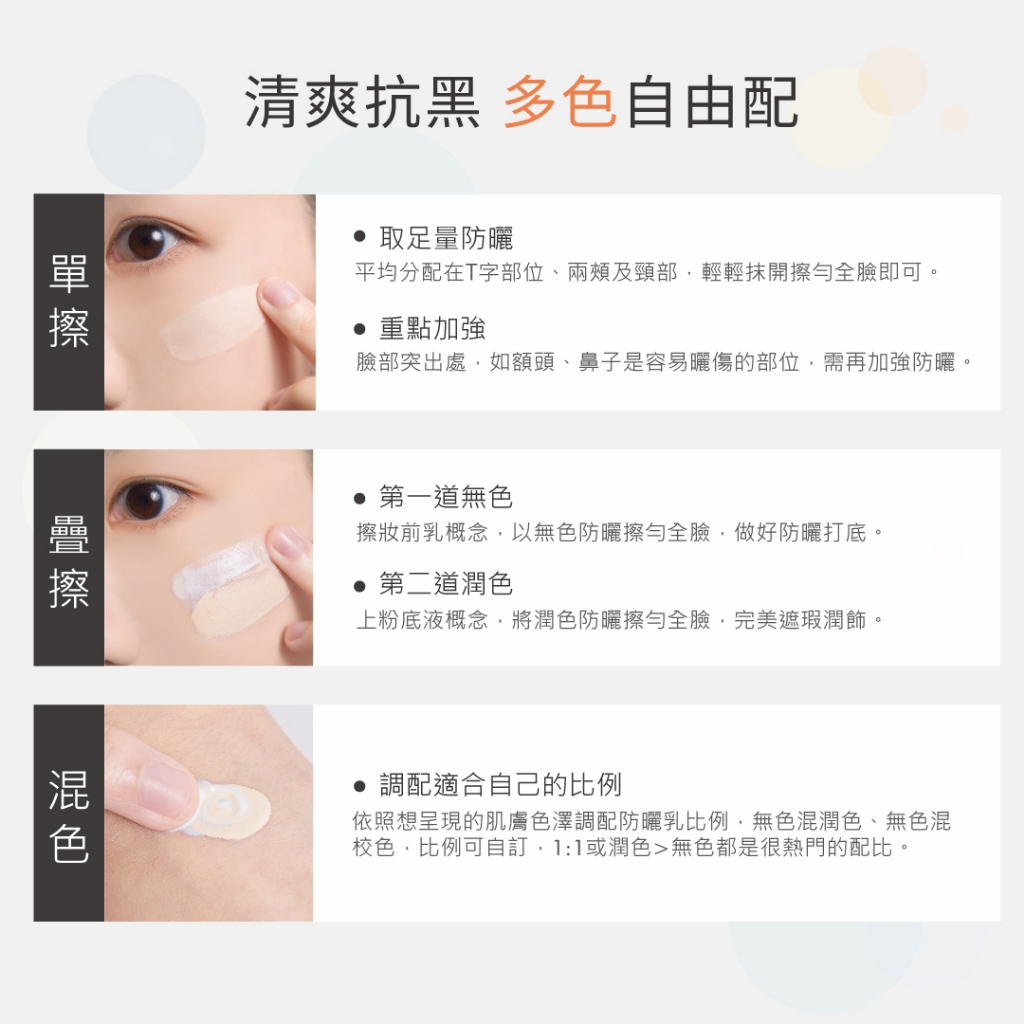 清爽抗黑 多色自由配

單擦

● 取足量防曬
平均分配在T字部位、兩頰及頸部，輕輕抹開擦勻全臉即可。

● 重點加強
臉部突出處，如額頭、鼻子是容易曬傷的部位，需再加強防曬。

疊擦

● 第一道無色
擦妝前乳概念，以無色防曬擦勻全臉，做好防曬打底。

● 第二道潤色
上粉底液概念，將潤色防曬擦勻全臉，完美遮瑕潤飾。

混色

● 調配適合自己的比例
依照想呈現的肌膚色澤調配防曬乳比例，無色混潤色、無色混校色，比例可自訂，1:1或潤色>無色都是很熱門的配比。