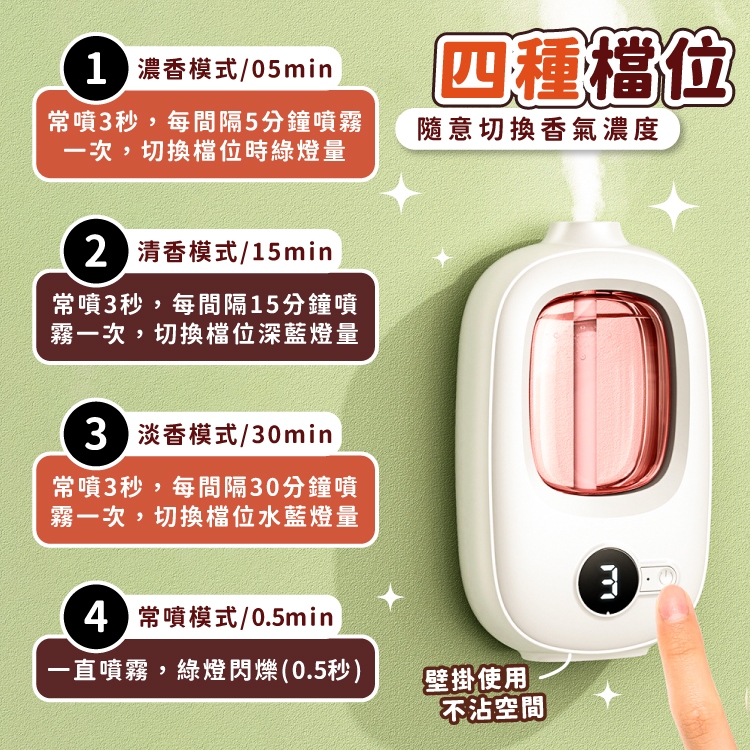 四種檔位

隨意切換香氣濃度

1 濃香模式/05min

常噴3秒，每間隔5分鐘噴霧一次，切換檔位時綠燈量

2 清香模式/15min

常噴3秒，每間隔15分鐘噴霧一次，切換檔位深藍燈量

3 淡香模式/30min

常噴3秒，每間隔30分鐘噴霧一次，切換檔位水藍燈量

4 常噴模式/0.5min

一直噴霧，綠燈閃爍(0.5秒)

3

壁掛使用
不沾空間