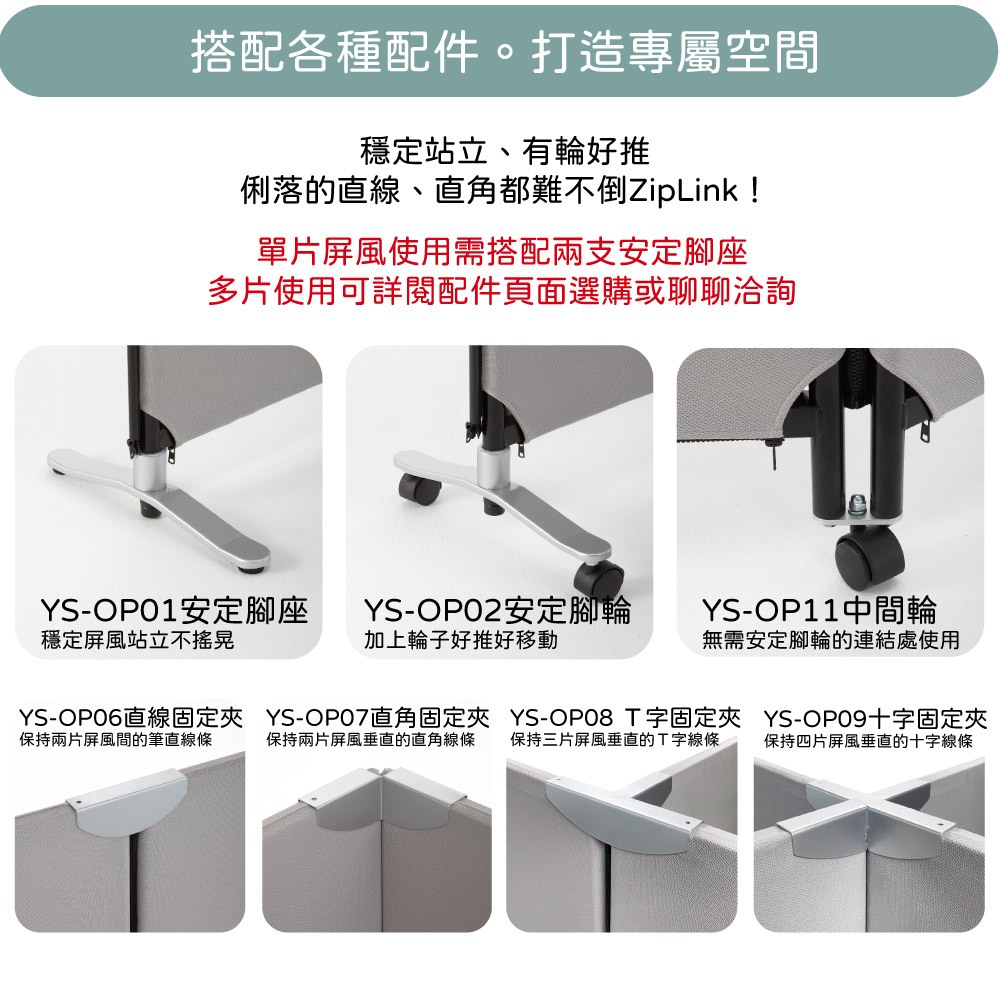 搭配各種配件。打造專屬空間

穩定站立、有輪好推
俐落的直線、直角都難不倒ZipLink！

單片屏風使用需搭配兩支安定腳座
多片使用可詳閱配件頁面選購或聊聊洽詢

YS-OP01安定腳座
穩定屏風站立不搖晃

YS-OP02安定腳輪
加上輪子好推好移動

YS-OP11中間輪
無需安定腳輪的連結處使用

YS-OP06直線固定夾
保持兩片屏風間的筆直線條

YS-OP07直角固定夾
保持兩片屏風垂直的直角線條

YS-OP08 T字固定夾
保持三片屏風垂直的T字線條

YS-OP09十字固定夾
保持四片屏風垂直的十字線條