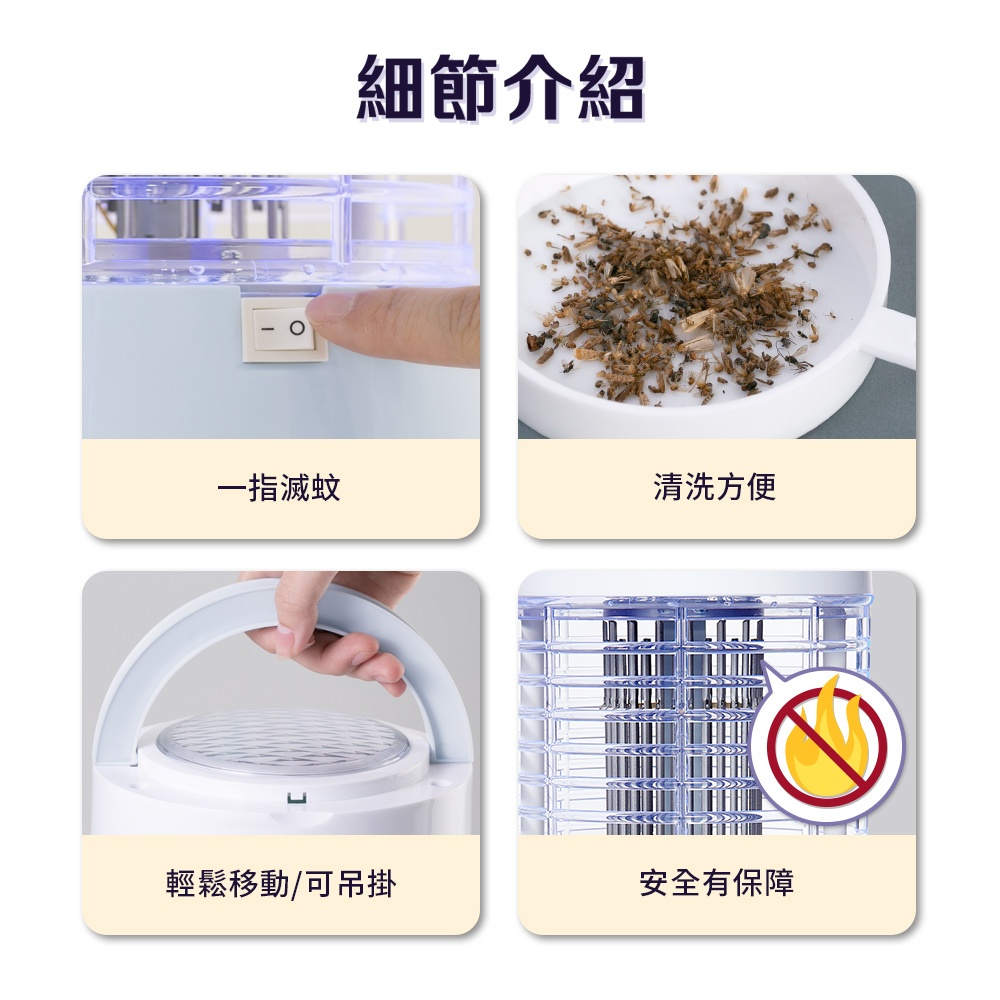 細節介紹

一指滅蚊

清洗方便

輕鬆移動/可吊掛

安全有保障