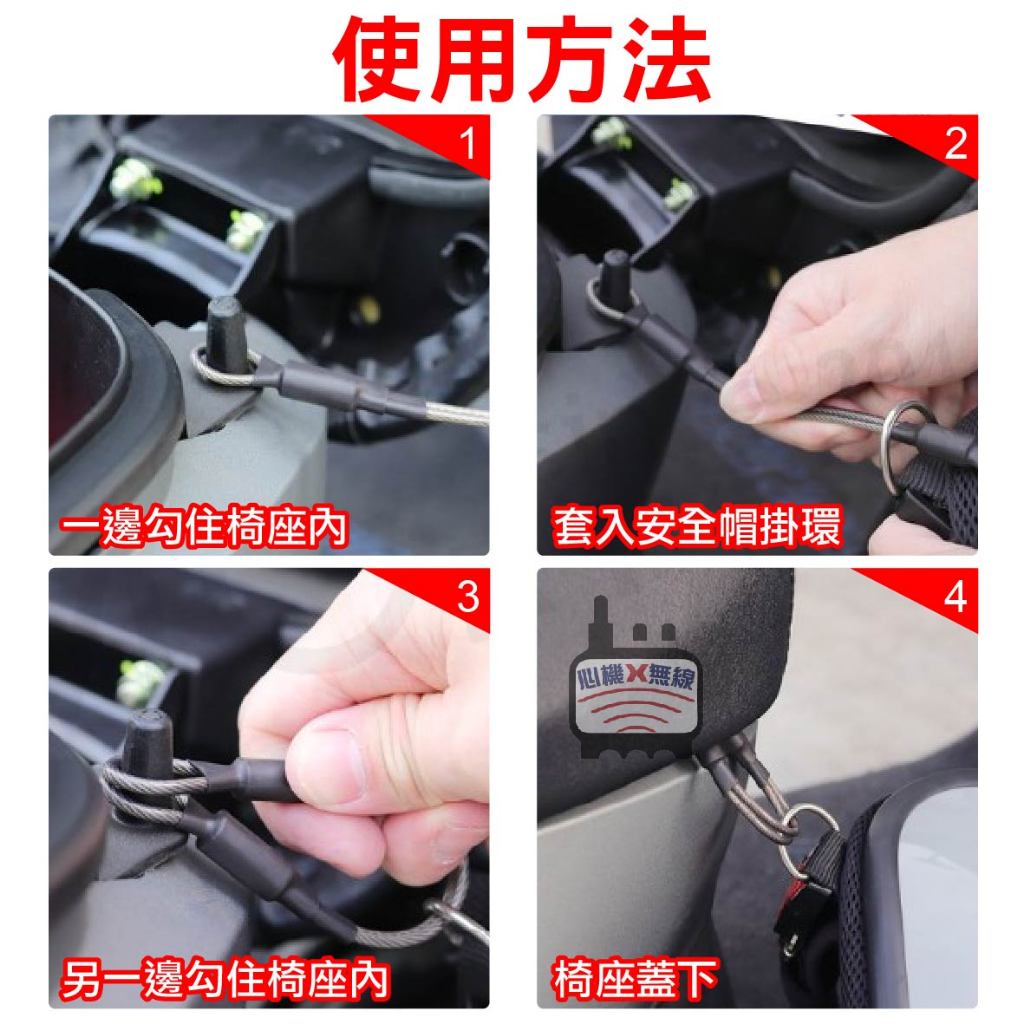 使用方法

1
一邊勾住椅座內

2
套入安全帽掛環

3
另一邊勾住椅座內

4
心機X無線
椅座蓋下