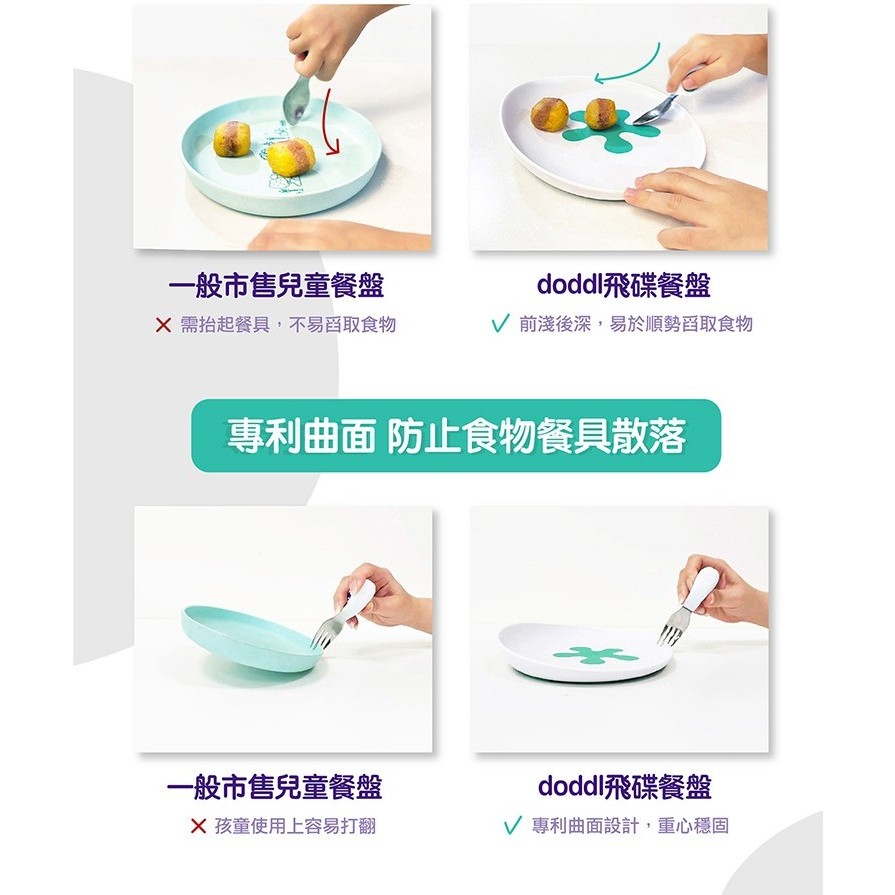 一般市售兒童餐盤

✕ 需抬起餐具，不易舀取食物

doddl飛碟餐盤

✓ 前淺後深，易於順勢舀取食物

專利曲面 防止食物餐具散落

一般市售兒童餐盤

✕ 孩童使用上容易打翻

doddl飛碟餐盤

✓ 專利曲面設計，重心穩固