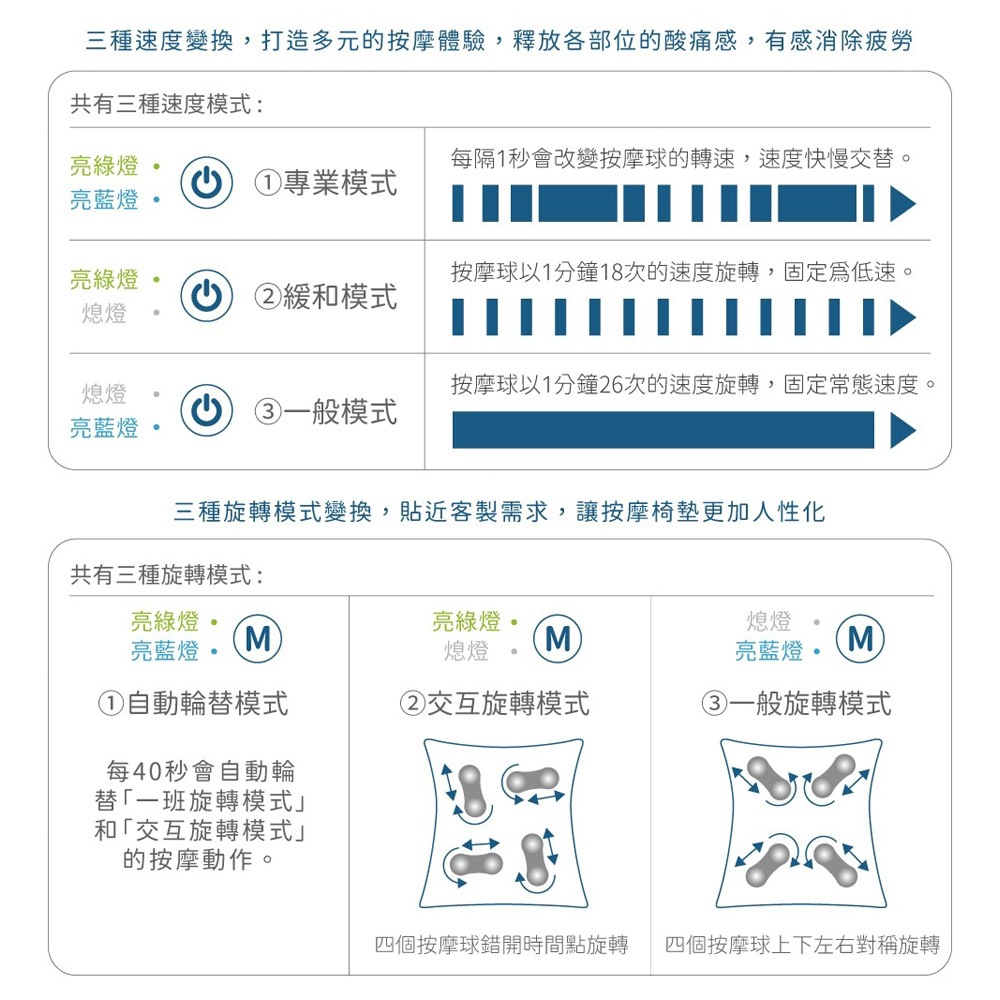 三種速度變換，打造多元的按摩體驗，釋放各部位的酸痛感，有感消除疲勞

共有三種速度模式：

亮綠燈 •
亮藍燈 •
①專業模式
每隔1秒會改變按摩球的轉速，速度快慢交替。

亮綠燈 •
熄燈 •
②緩和模式
按摩球以1分鐘18次的速度旋轉，固定為低速。

熄燈 •
亮藍燈 •
③一般模式
按摩球以1分鐘26次的速度旋轉，固定常態速度。

三種旋轉模式變換，貼近客製需求，讓按摩椅墊更加人性化

共有三種旋轉模式：

亮綠燈 •
亮藍燈 •
M
①自動輪替模式
每40秒會自動輪替「一班旋轉模式」和「交互旋轉模式」的按摩動作。

亮綠燈 •
熄燈 •
M
②交互旋轉模式
四個按摩球錯開時間點旋轉

熄燈 •
亮藍燈 •
M
③一般旋轉模式
四個按摩球上下左右對稱旋轉