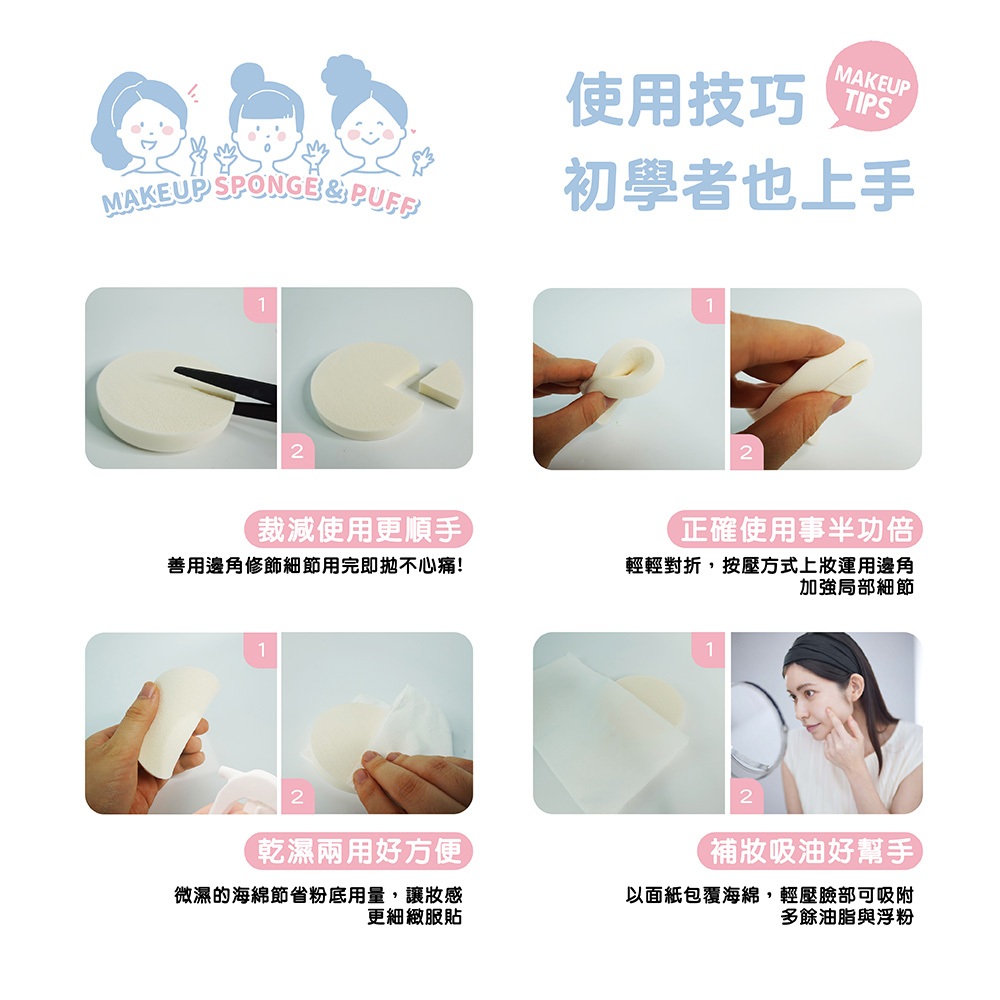 MAKEUP SPONGE & PUFF

使用技巧
初學者也上手

MAKEUP TIPS

1
2

裁減使用更順手

善用邊角修飾細節用完即拋不心痛!

1
2

正確使用事半功倍

輕輕對折，按壓方式上妝運用邊角加強局部細節

1
2

乾濕兩用好方便

微濕的海綿節省粉底用量，讓妝感更細緻服貼

1
2

補妝吸油好幫手

以面紙包覆海綿，輕壓臉部可吸附多餘油脂與浮粉