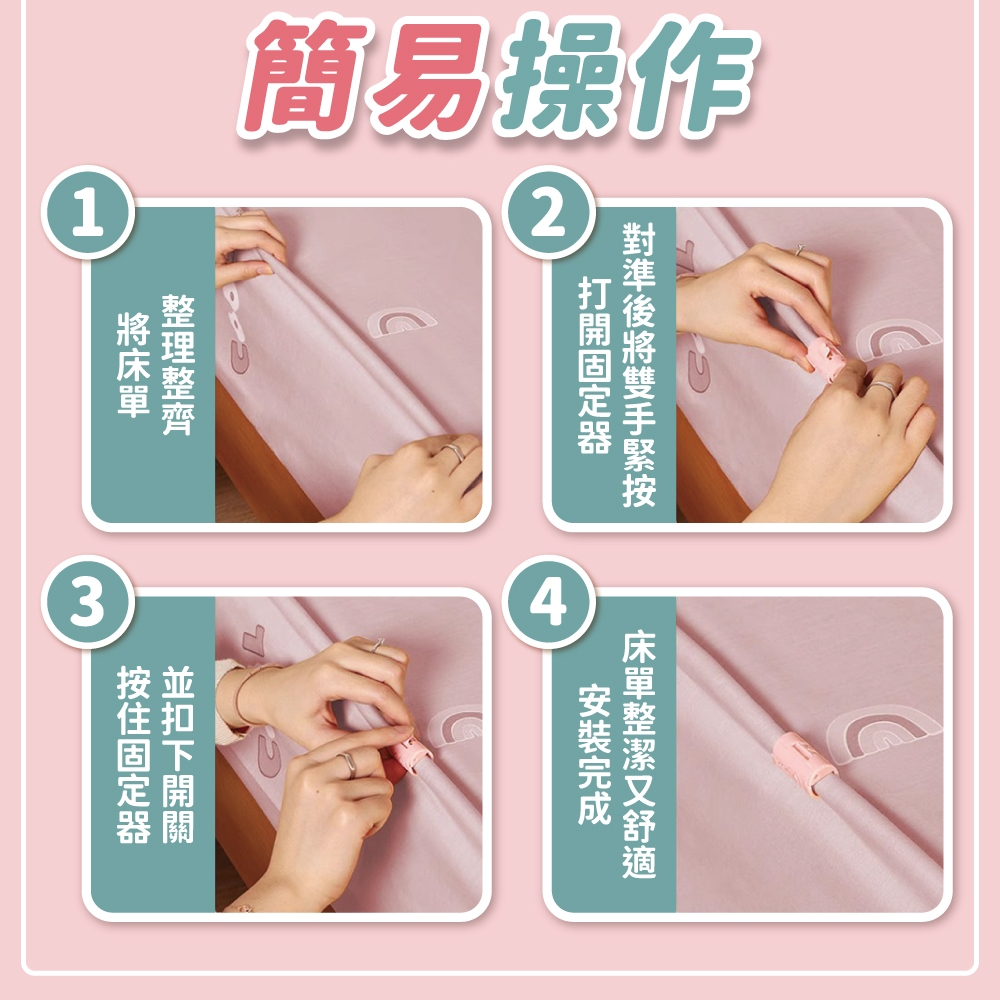 簡易操作

1
整理整齊
將床單

2
對準後將雙手緊按
打開固定器

3
並扣下開關
按住固定器

4
床單整潔又舒適
安裝完成