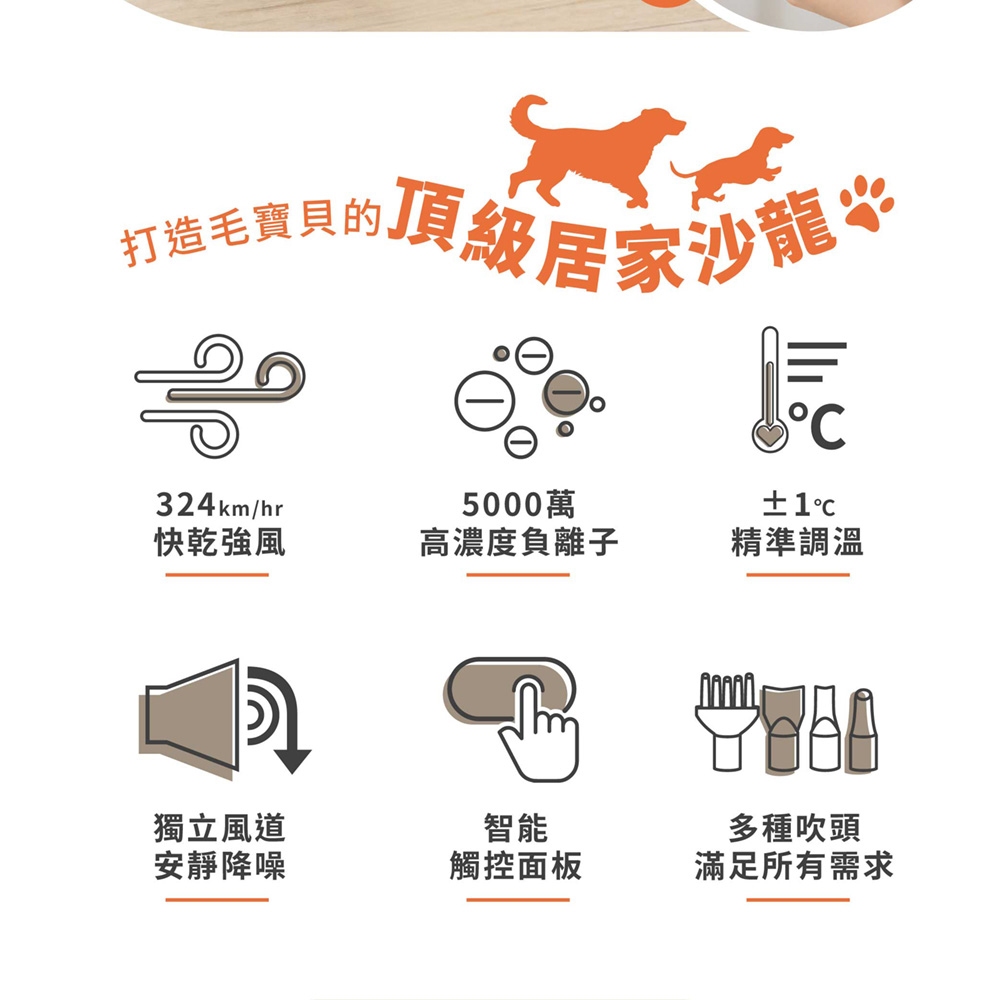 打造毛寶貝的頂級居家沙龍

°C

324km/hr
快乾強風

5000萬
高濃度負離子

±1℃
精準調溫

獨立風道
安靜降噪

智能
觸控面板

多種吹頭
滿足所有需求