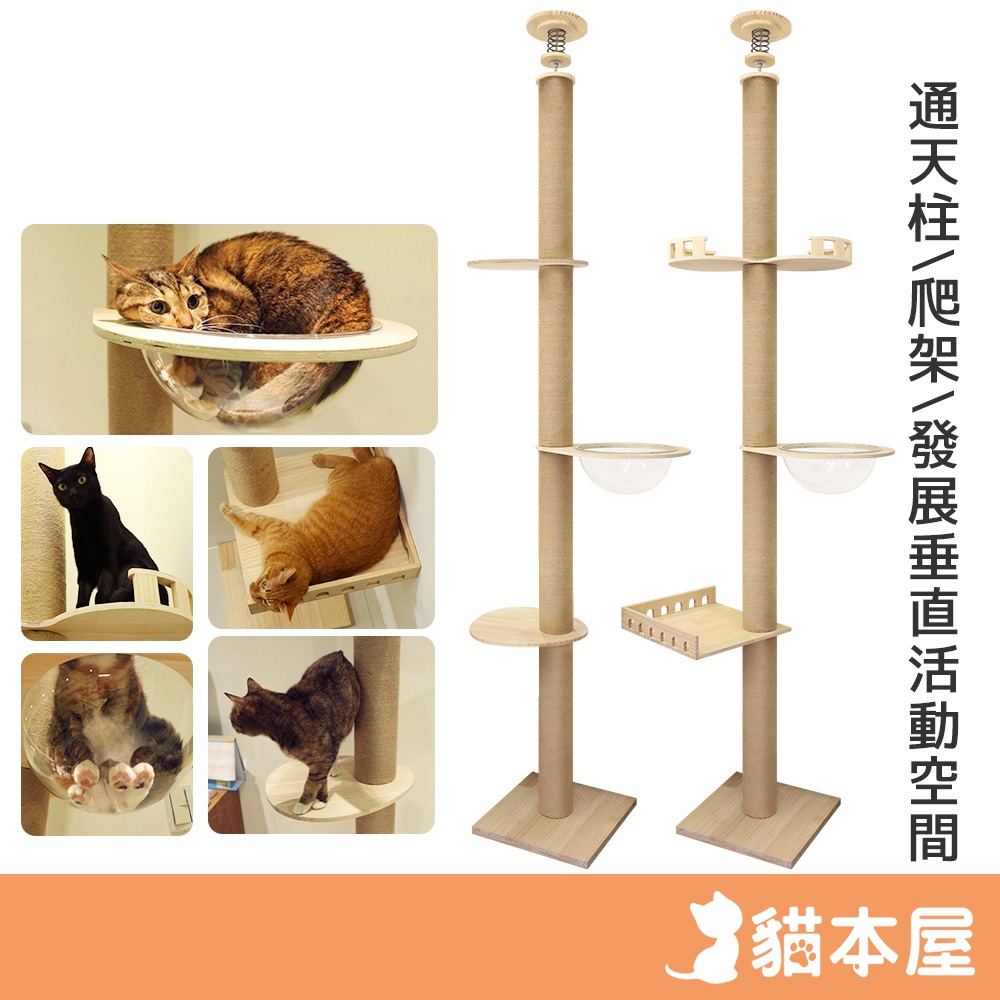 通天柱/爬架/發展垂直活動空間

貓本屋