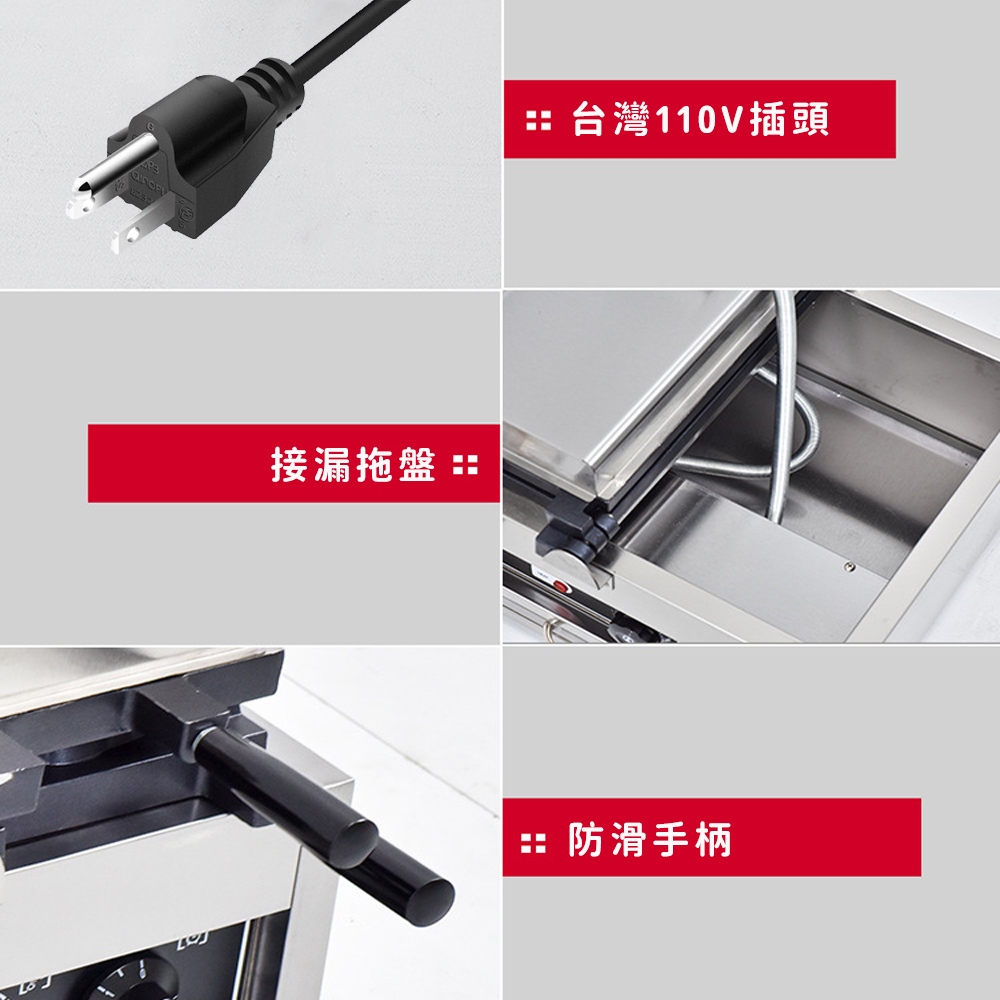 :: 台灣110V插頭

接漏拖盤 ::

:: 防滑手柄