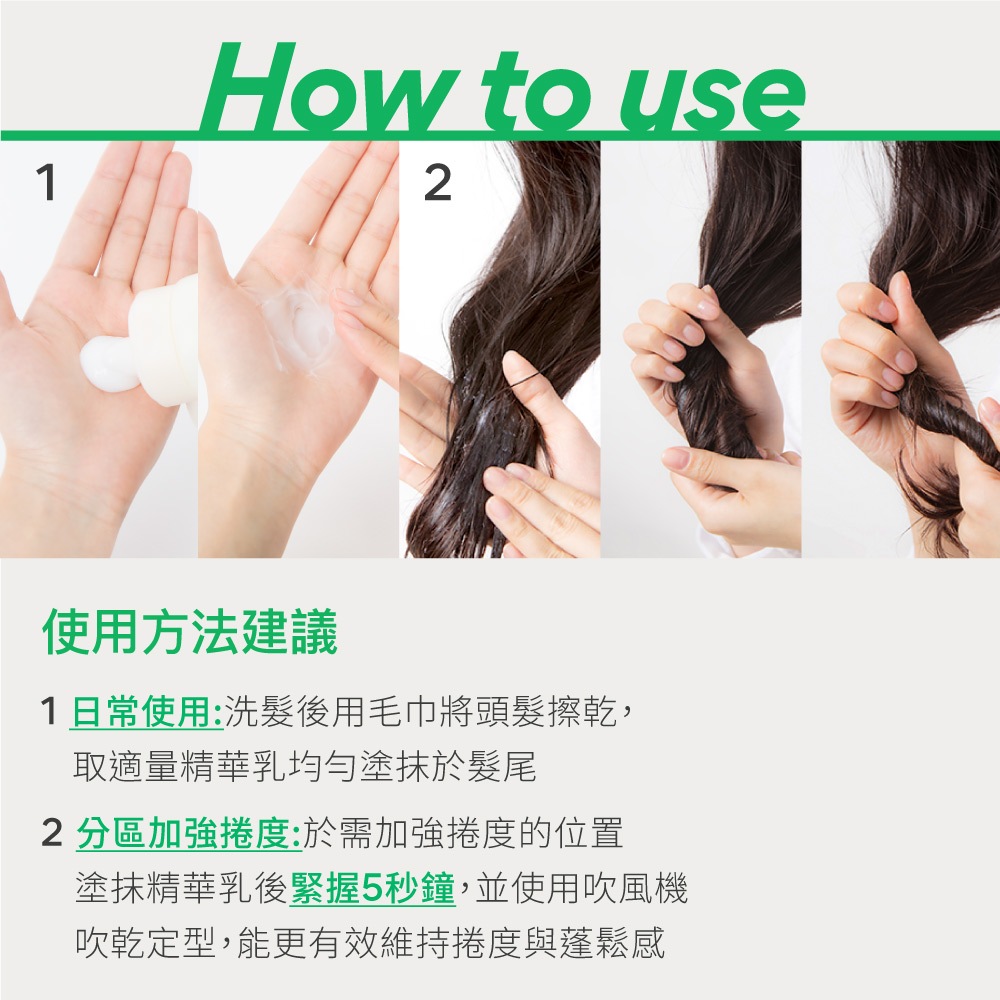 How to use

1

2

使用方法建議

1 日常使用:洗髮後用毛巾將頭髮擦乾,取適量精華乳均勻塗抹於髮尾

2 分區加強捲度:於需加強捲度的位置塗抹精華乳後緊握5秒鐘,並使用吹風機吹乾定型,能更有效維持捲度與蓬鬆感