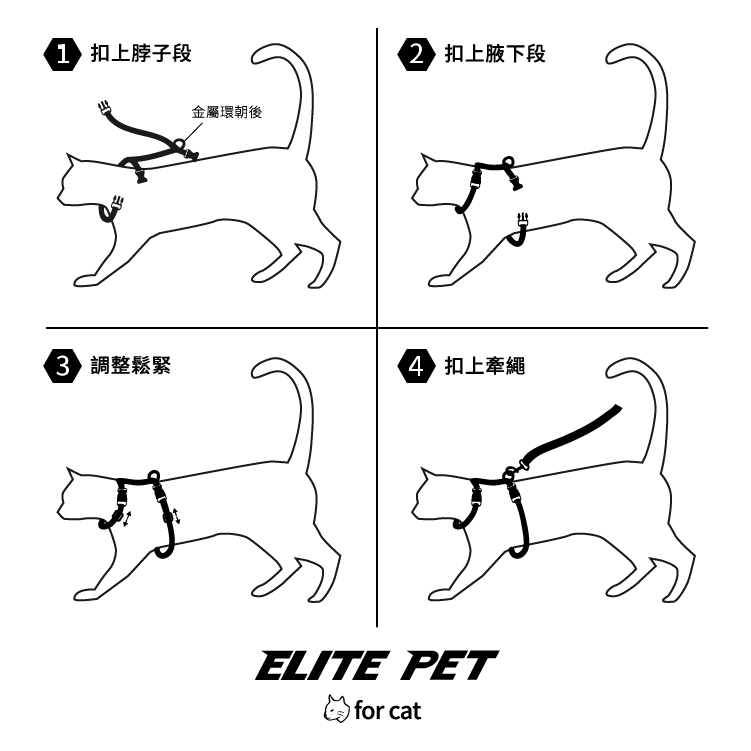 1 扣上脖子段

金屬環朝後

2 扣上腋下段

3 調整鬆緊

4 扣上牽繩

ELITE PET

for cat