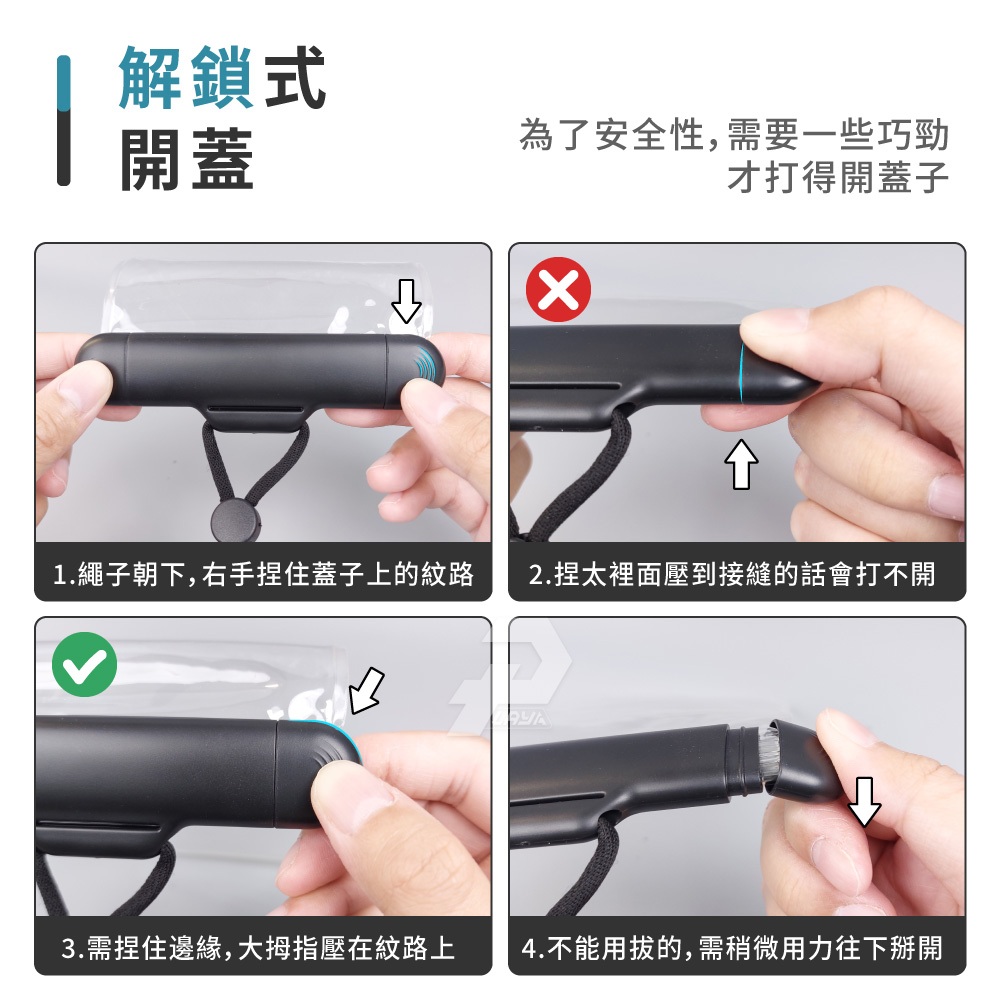 解鎖式
開蓋

為了安全性,需要一些巧勁
才打得開蓋子

1.繩子朝下,右手捏住蓋子上的紋路

2.捏太裡面壓到接縫的話會打不開

3.需捏住邊緣,大拇指壓在紋路上

4.不能用拔的,需稍微用力往下掰開