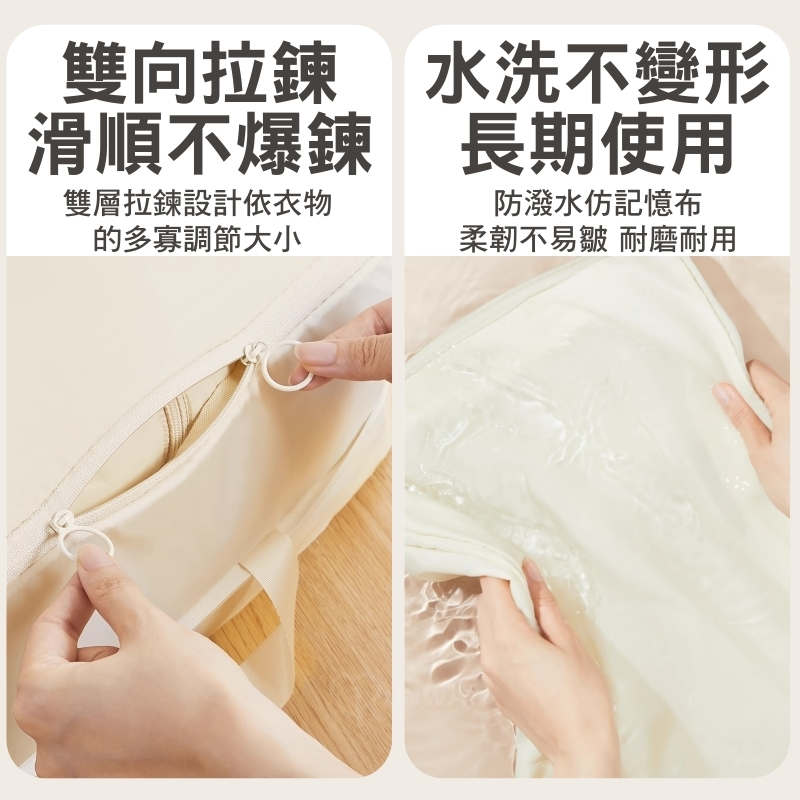 雙向拉鍊
滑順不爆鍊
雙層拉鍊設計依衣物的多寡調節大小

水洗不變形
長期使用
防潑水仿記憶布
柔韌不易皺 耐磨耐用