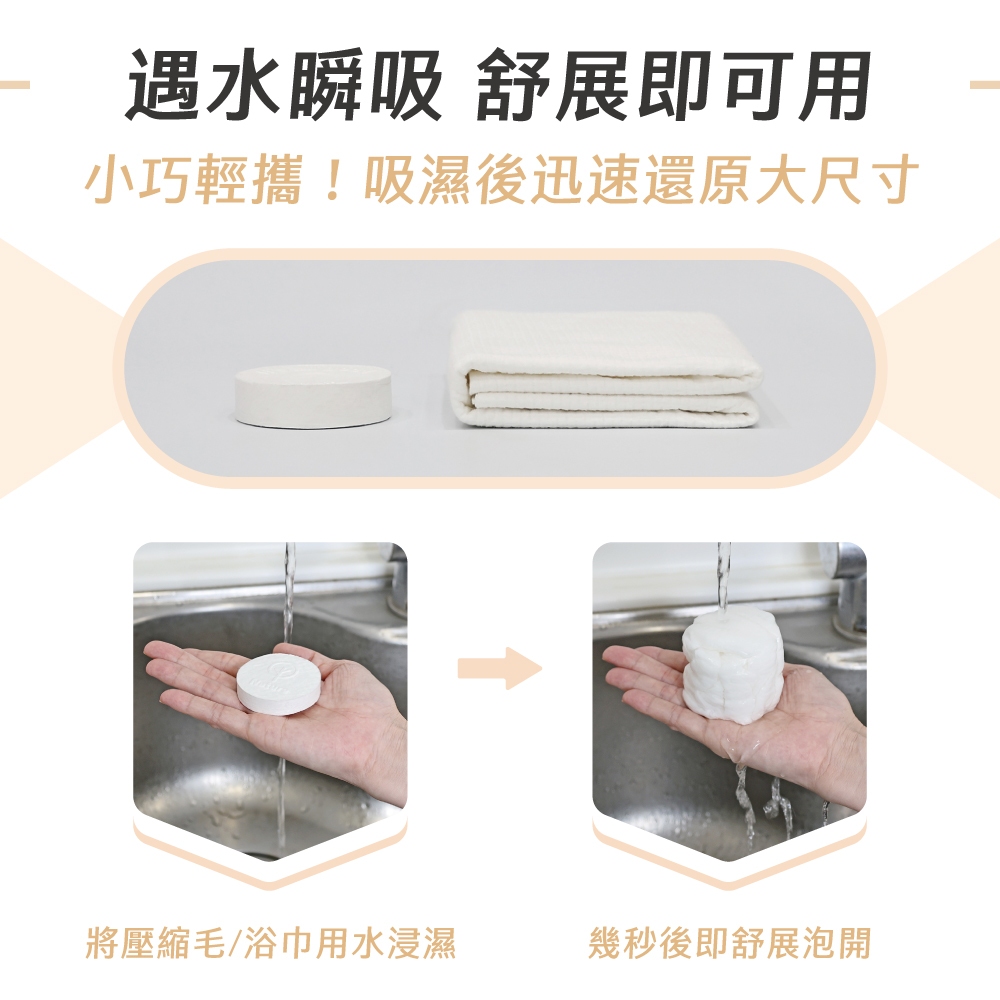 遇水瞬吸 舒展即可用

小巧輕攜！吸濕後迅速還原大尺寸

將壓縮毛/浴巾用水浸濕

幾秒後即舒展泡開