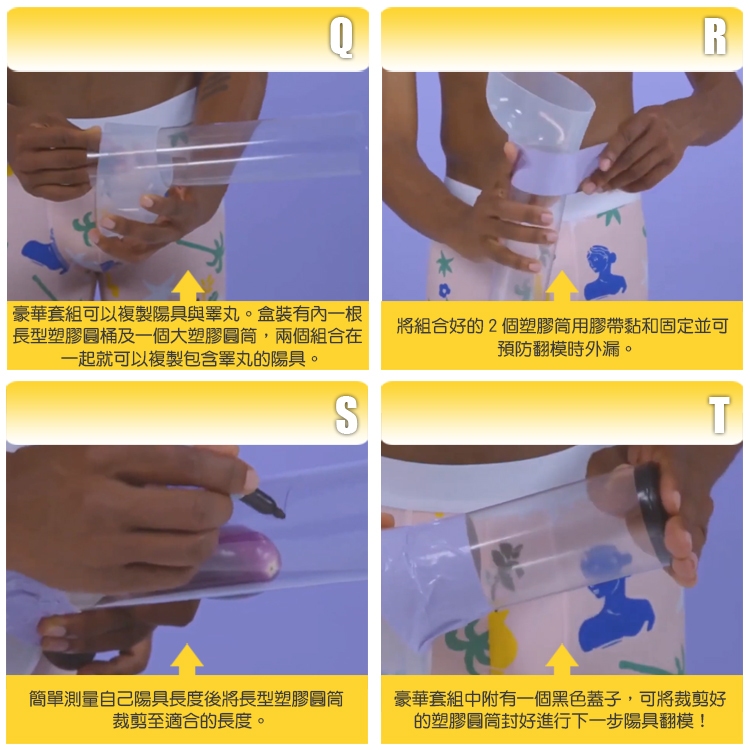 Q

豪華套組可以複製陽具與睪丸。盒裝有內一根長型塑膠圓桶及一個大塑膠圓筒，兩個組合在一起就可以複製包含睪丸的陽具。

R

將組合好的 2 個塑膠筒用膠帶黏和固定並可預防翻模時外漏。

S

簡單測量自己陽具長度後將長型塑膠圓筒裁剪至適合的長度。

T

豪華套組中附有一個黑色蓋子，可將裁剪好的塑膠圓筒封好進行下一步陽具翻模！