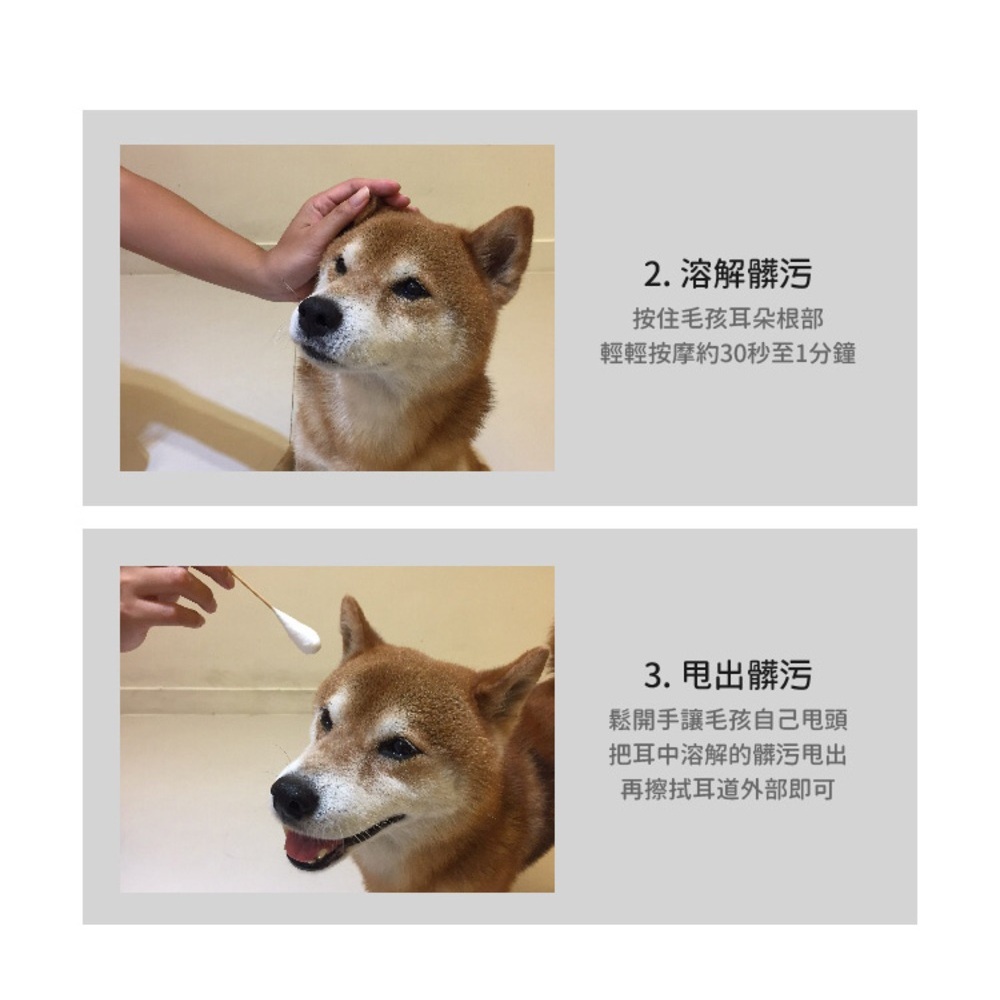 2. 溶解髒污

按住毛孩耳朵根部
輕輕按摩約30秒至1分鐘

3. 甩出髒污

鬆開手讓毛孩自己甩頭
把耳中溶解的髒污甩出
再擦拭耳道外部即可