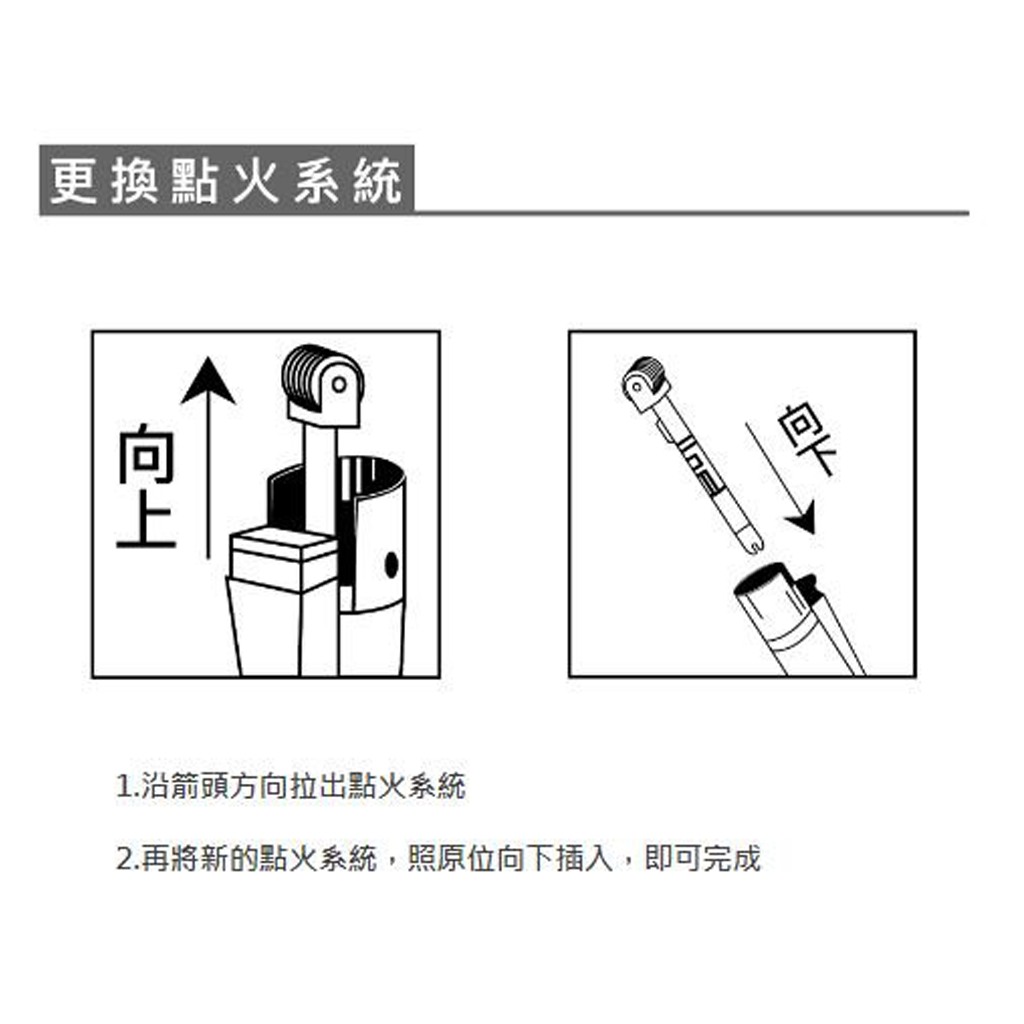 更換點火系統

向上

向下

1.沿箭頭方向拉出點火系統

2.再將新的點火系統，照原位向下插入，即可完成