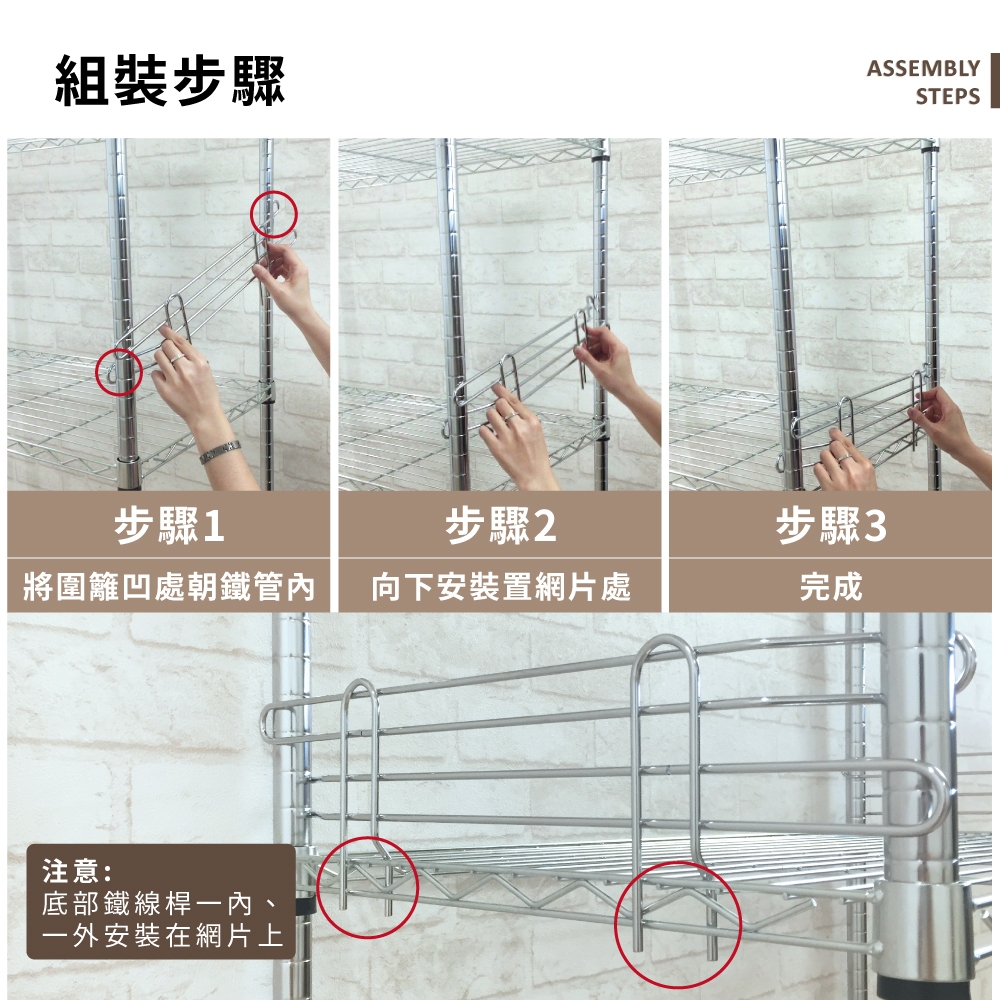 組裝步驟

ASSEMBLY STEPS

步驟1
將圍籬凹處朝鐵管內

步驟2
向下安裝置網片處

步驟3
完成

注意:
底部鐵線桿一內、一外安裝在網片上