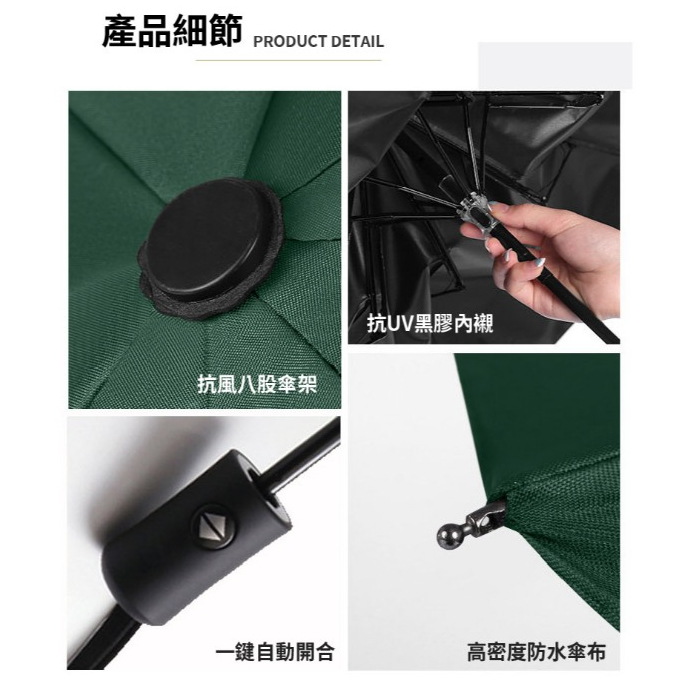 產品細節 PRODUCT DETAIL

抗風八股傘架

抗UV黑膠內襯

一鍵自動開合

高密度防水傘布