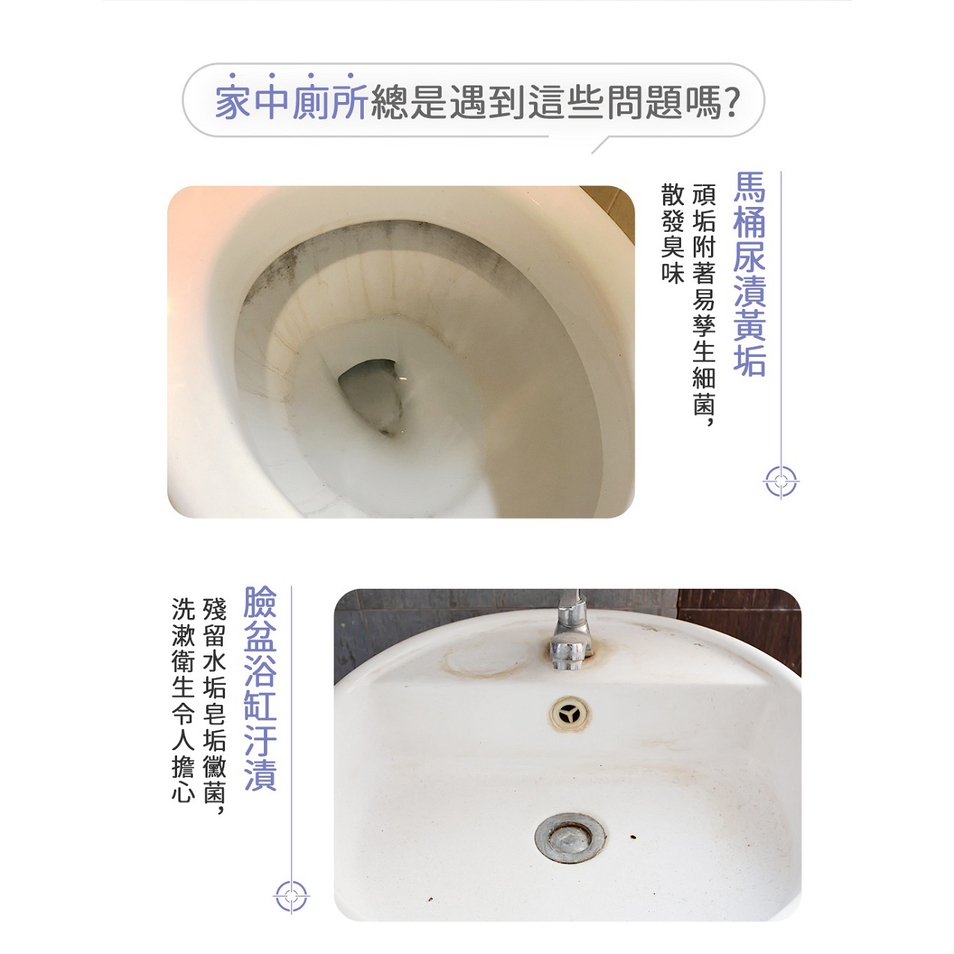 家中廁所總是遇到這些問題嗎?

馬桶尿漬黃垢

頑垢附著易孳生細菌,散發臭味

臉盆浴缸汙漬

殘留水垢皂垢黴菌,洗漱衛生令人擔心