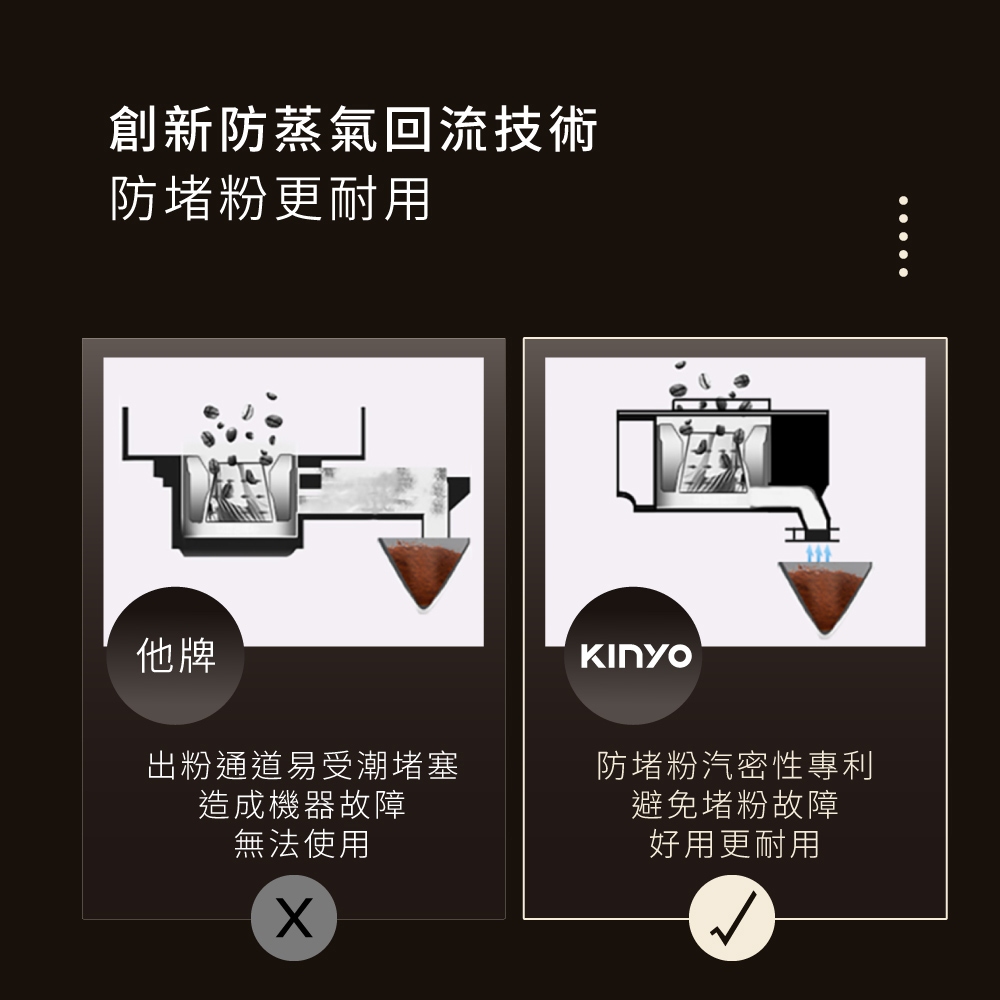 創新防蒸氣回流技術
防堵粉更耐用

他牌

出粉通道易受潮堵塞
造成機器故障
無法使用

X

KINYO

防堵粉汽密性專利
避免堵粉故障
好用更耐用

✓