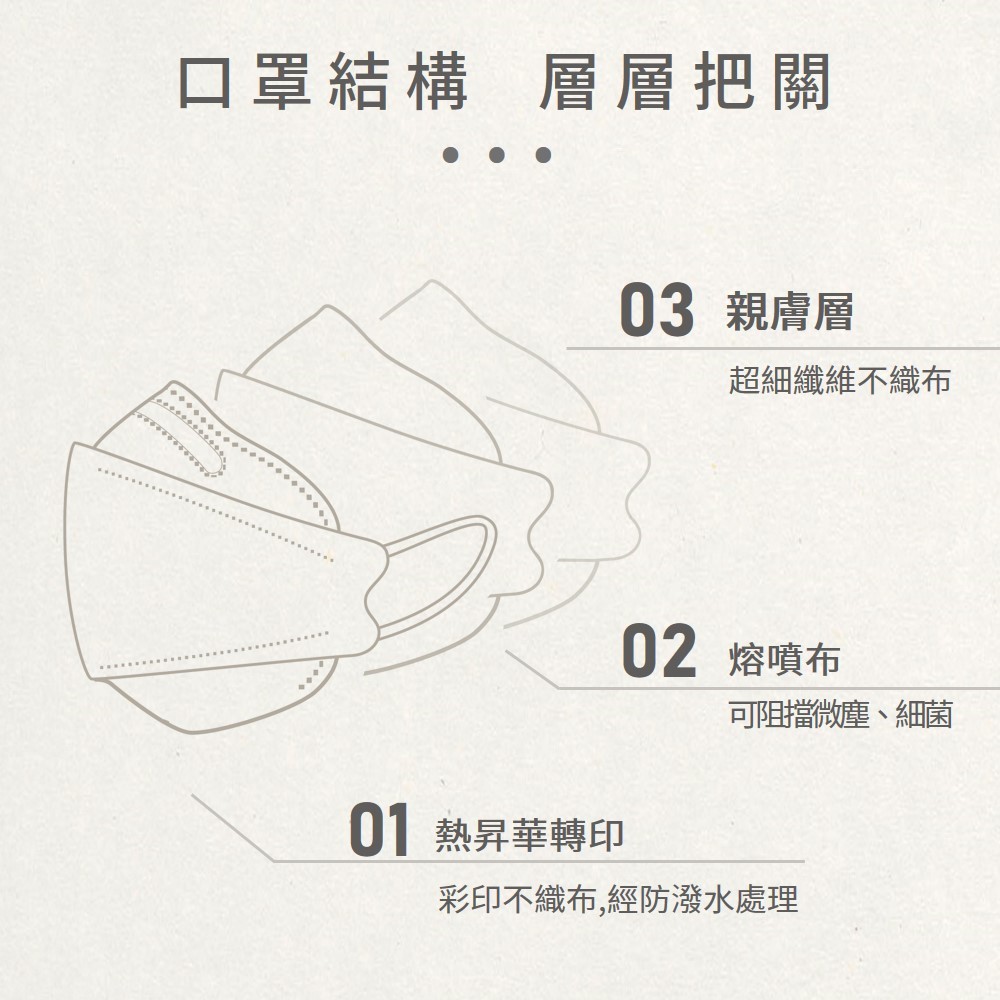 口罩結構　層層把關

03 親膚層

超細纖維不織布

02 熔噴布

可阻擋微塵、細菌

01 熱昇華轉印

彩印不織布,經防潑水處理