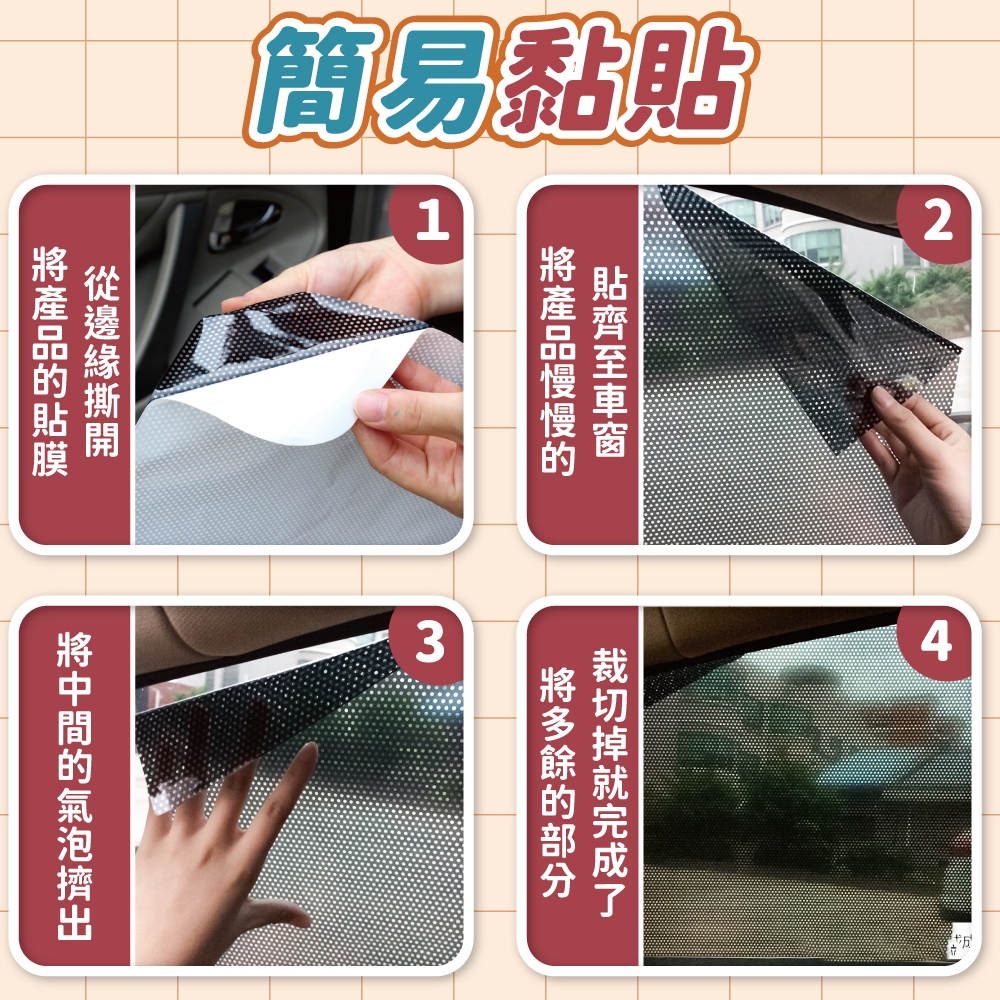 簡易黏貼

1
將產品的貼膜
從邊緣撕開

2
將產品慢慢的
貼齊至車窗

3
將中間的氣泡擠出

4
將多餘的部分
裁切掉就完成了