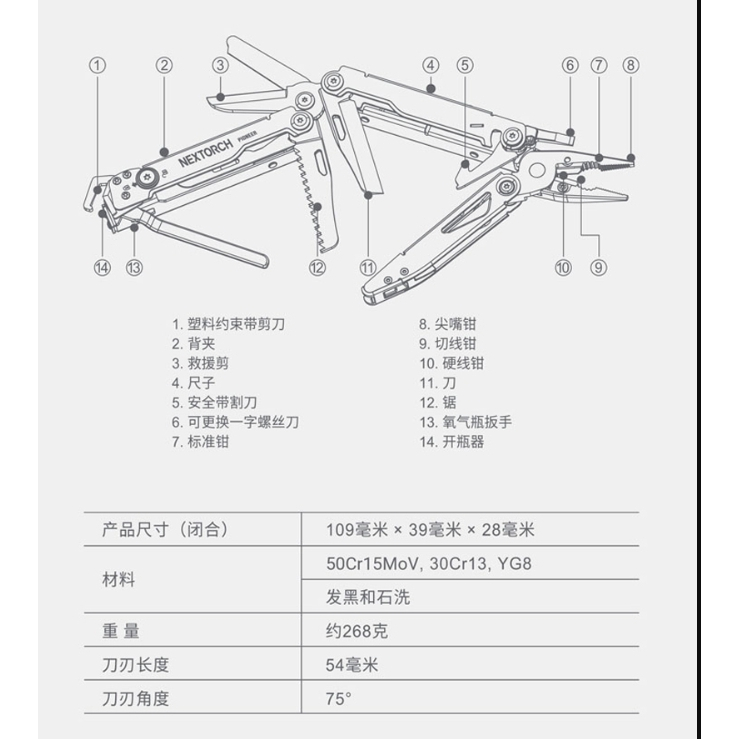 ①
②
③
④
⑤
⑥
⑦
⑧
NEXTORCH PIONEER
⑭
⑬
⑫
⑪
⑩
⑨

1. 塑料约束带剪刀
2. 背夹
3. 救援剪
4. 尺子
5. 安全带割刀
6. 可更换一字螺丝刀
7. 标准钳

8. 尖嘴钳
9. 切线钳
10. 硬线钳
11. 刀
12. 锯
13. 氧气瓶扳手
14. 开瓶器

| 产品尺寸（闭合） | 109毫米 × 39毫米 × 28毫米 |
|---|---|
| 材料 | 50Cr15MoV, 30Cr13, YG8 |
| | 发黑和石洗 |
| 重 量 | 约268克 |
| 刀刃长度 | 54毫米 |
| 刀刃角度 | 75° |