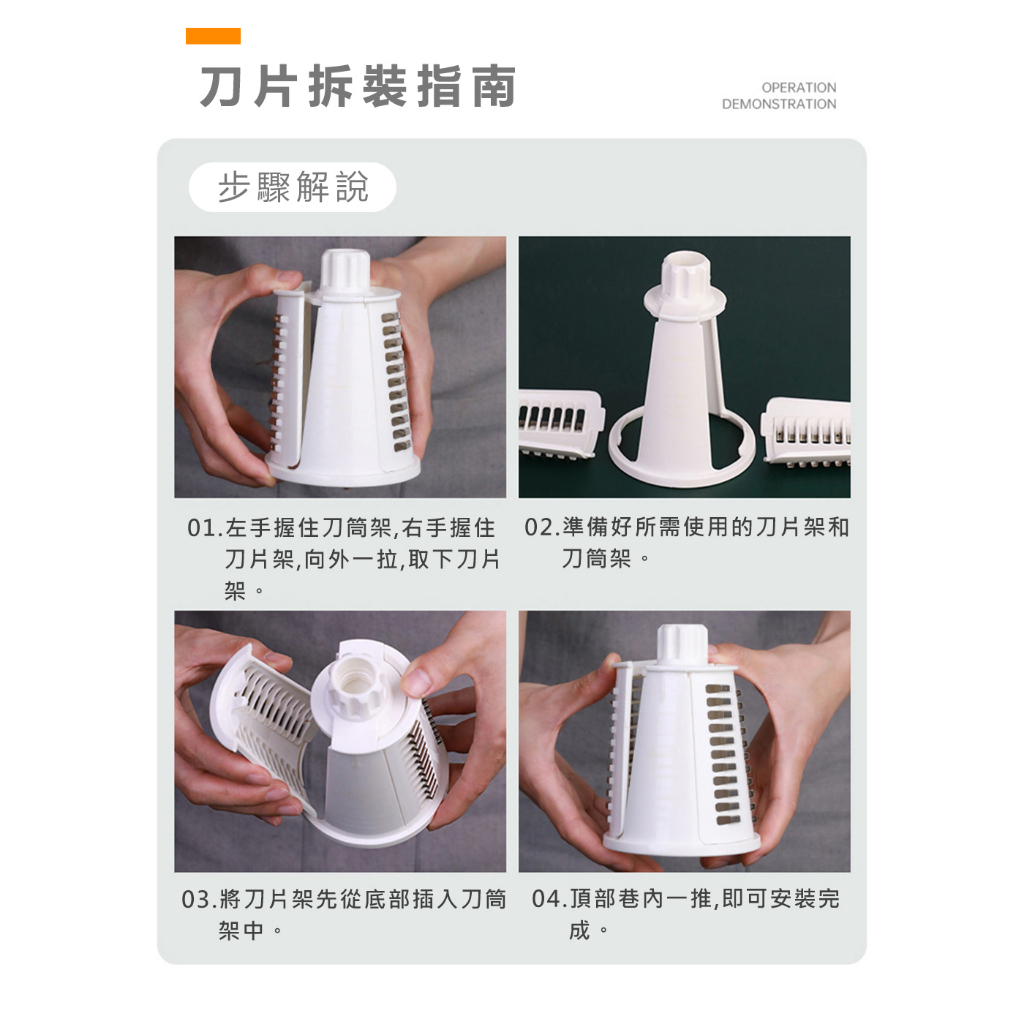 刀片拆裝指南

OPERATION DEMONSTRATION

步驟解說

01.左手握住刀筒架,右手握住刀片架,向外一拉,取下刀片架。

02.準備好所需使用的刀片架和刀筒架。

03.將刀片架先從底部插入刀筒架中。

04.頂部巷內一推,即可安裝完成。