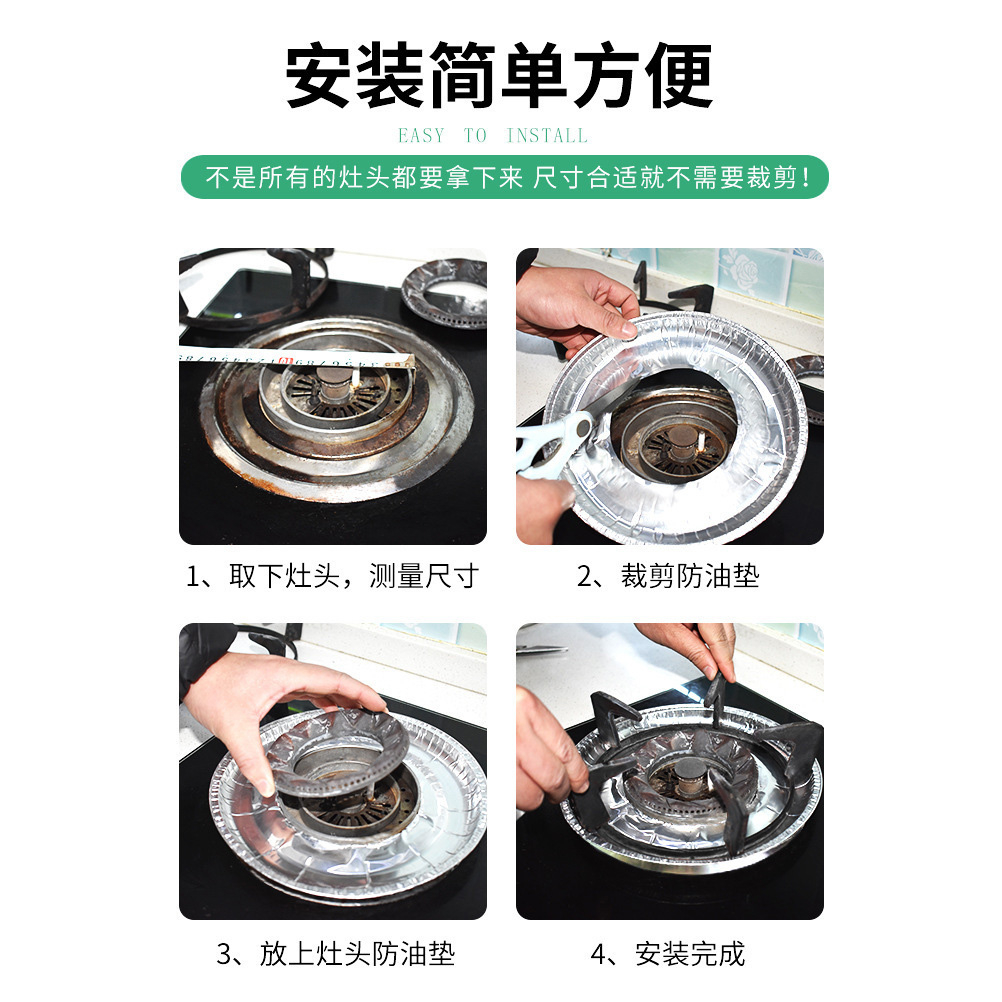 安装简单方便

EASY TO INSTALL

不是所有的灶头都要拿下来 尺寸合适就不需要裁剪！

1、取下灶头，测量尺寸

2、裁剪防油垫

3、放上灶头防油垫

4、安装完成